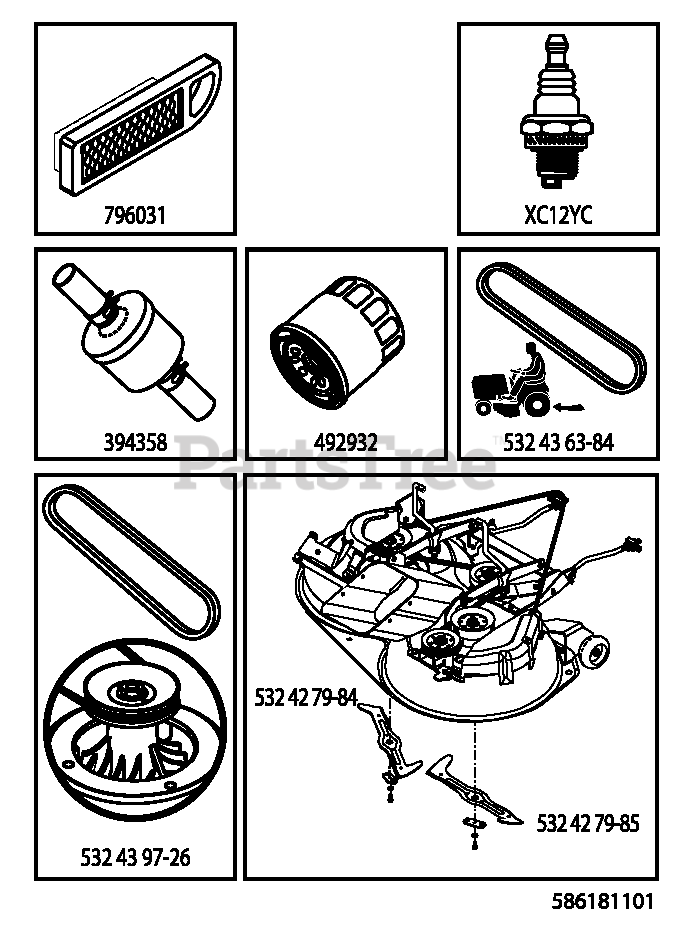 796031

XC12YC

394358

492932

532 43 63-84

PartsTree

532 42 79-84

532 42 79-85

532 43 97-26

586181101