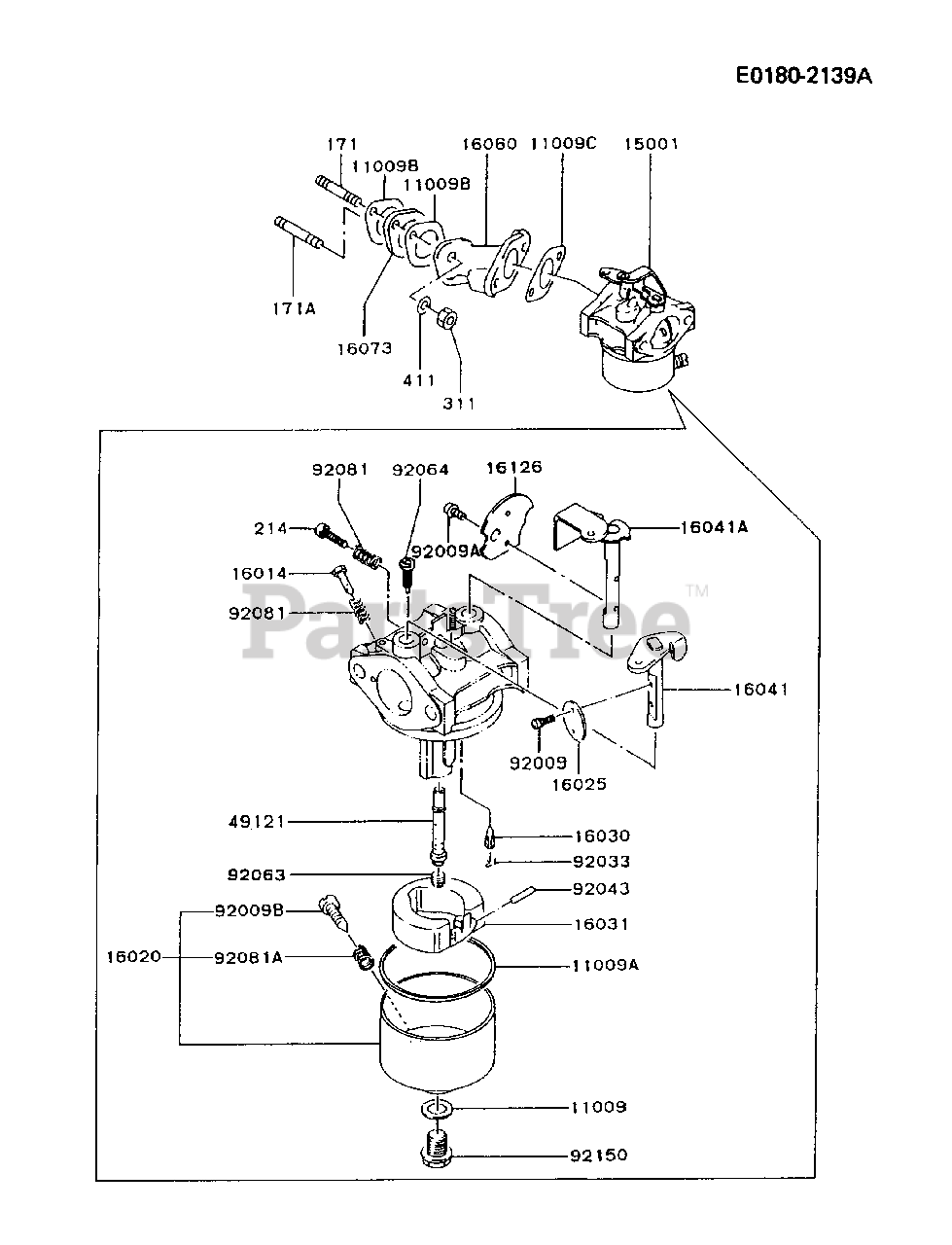 E0180-2139A

171
11009B
11009B
16060
11009C
15001
171A
16073
411
311

92081
92064
16126
214
92009A
16041A
16014
92081
PartsTree™
16041
92009
16025
49121
16030
92033
92063
92043
92009B
16031
16020
92081A
11009A
11009
92150