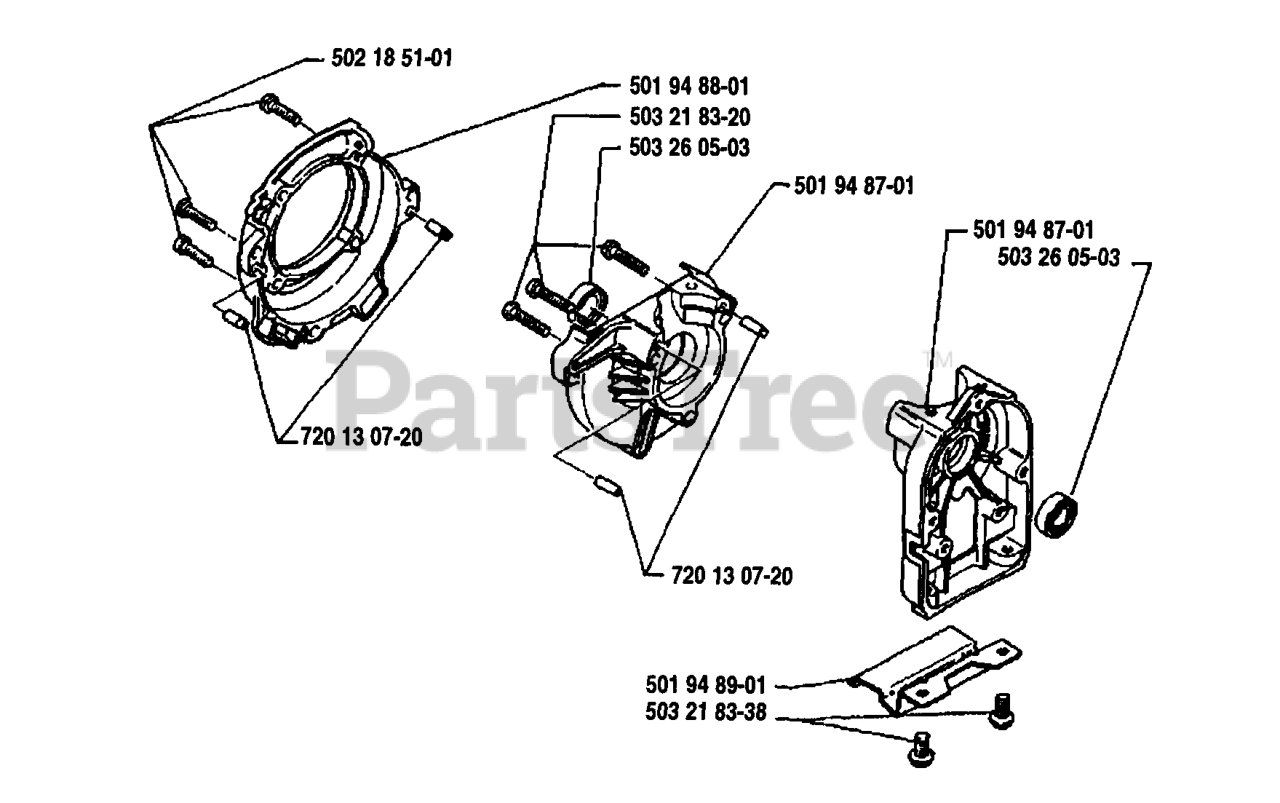 502 18 51-01
501 94 88-01
503 21 83-20
503 26 05-03
501 94 87-01
501 94 87-01
503 26 05-03
PartsTree™
720 13 07-20
720 13 07-20
501 94 89-01
503 21 83-38