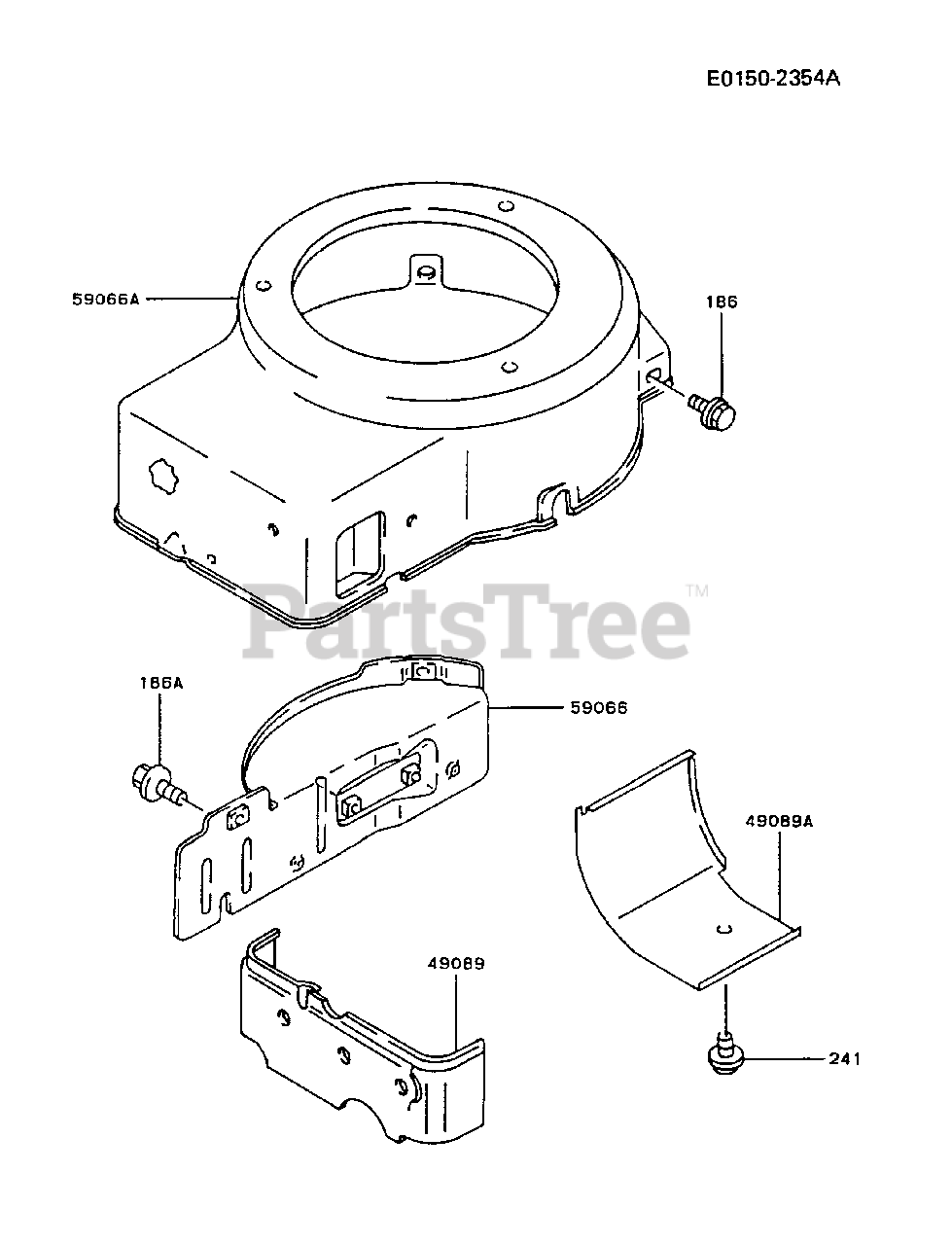 E0150-2354A

59066A

186

PartsTree™

186A

59066

49089A

49089

241