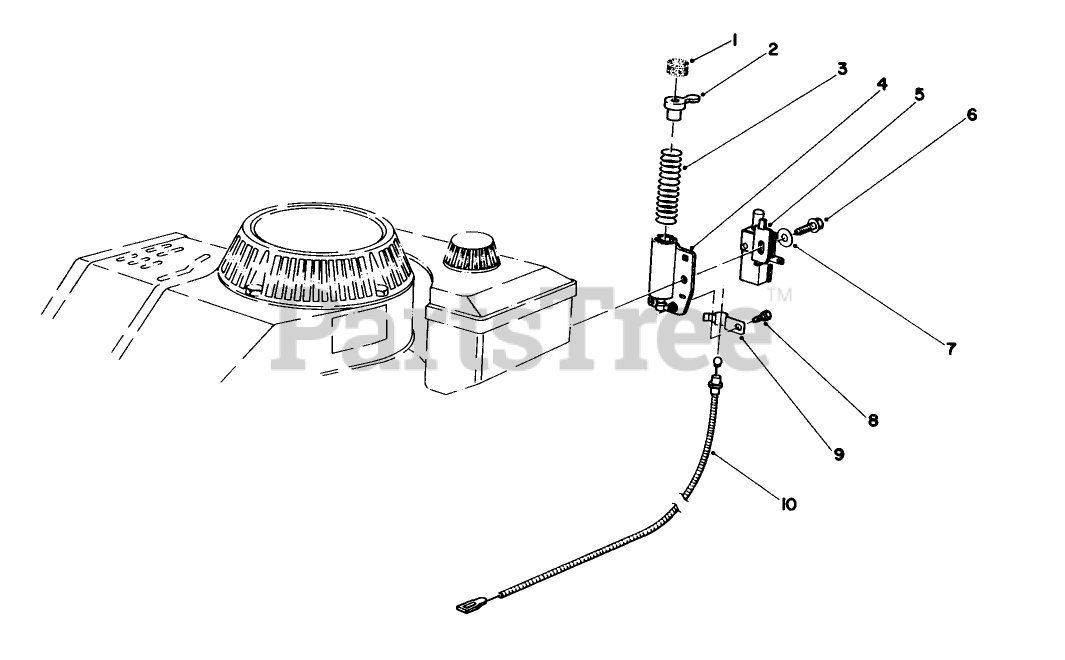 1
2
3
4
5
6
PartsTree™
7
8
9
10