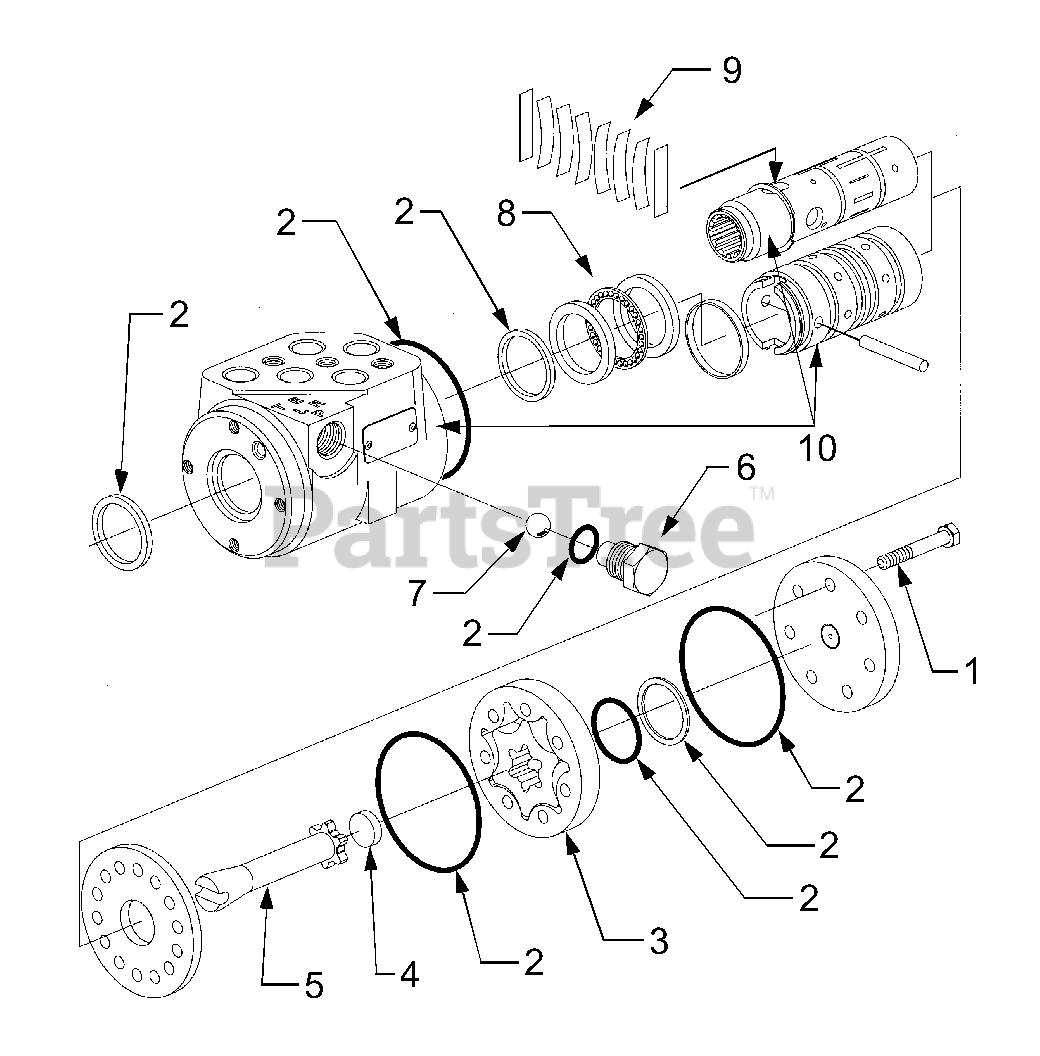 9
2
2
8
2
10
6
PartsTree™
7
2
1
2
2
2
3
2
4
5