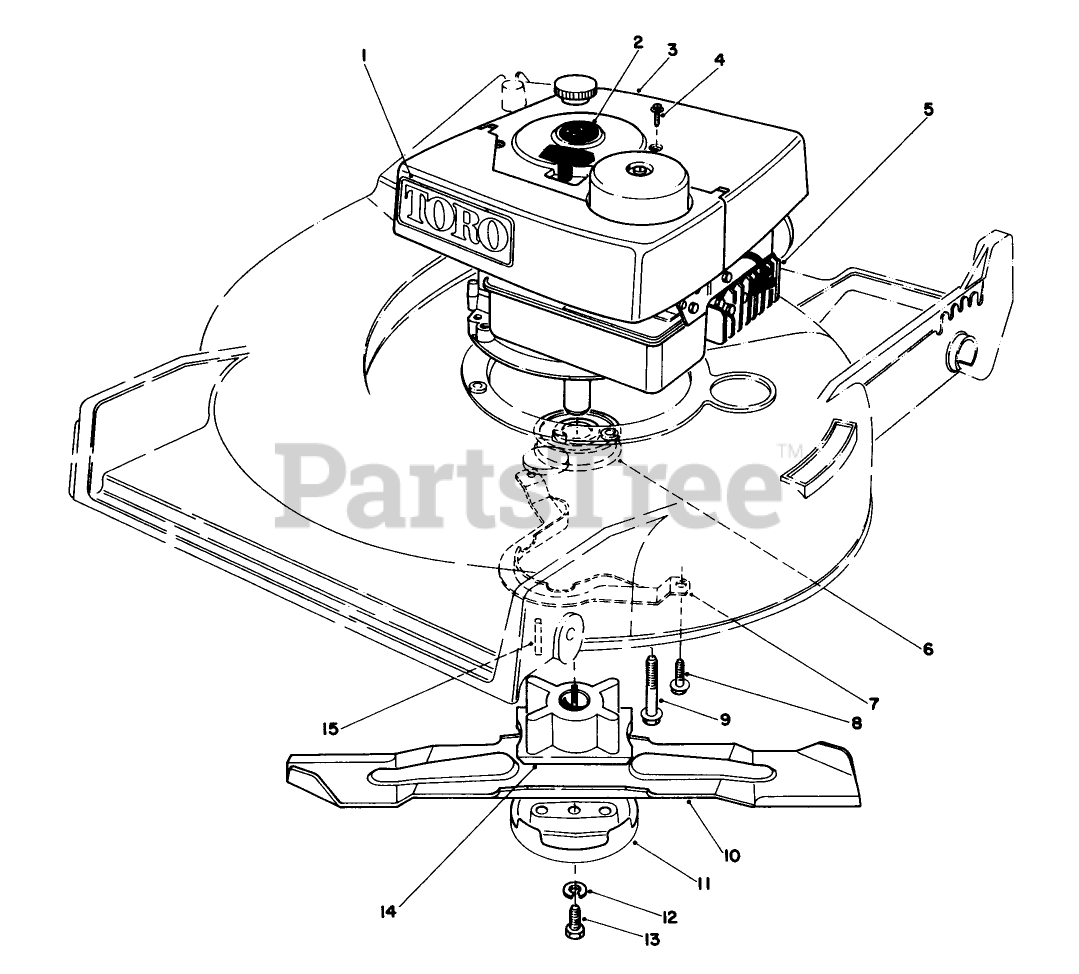 1
2
3
4
5
TORO
PartsTree™
6
7
8
9
15
10
11
14
12
13