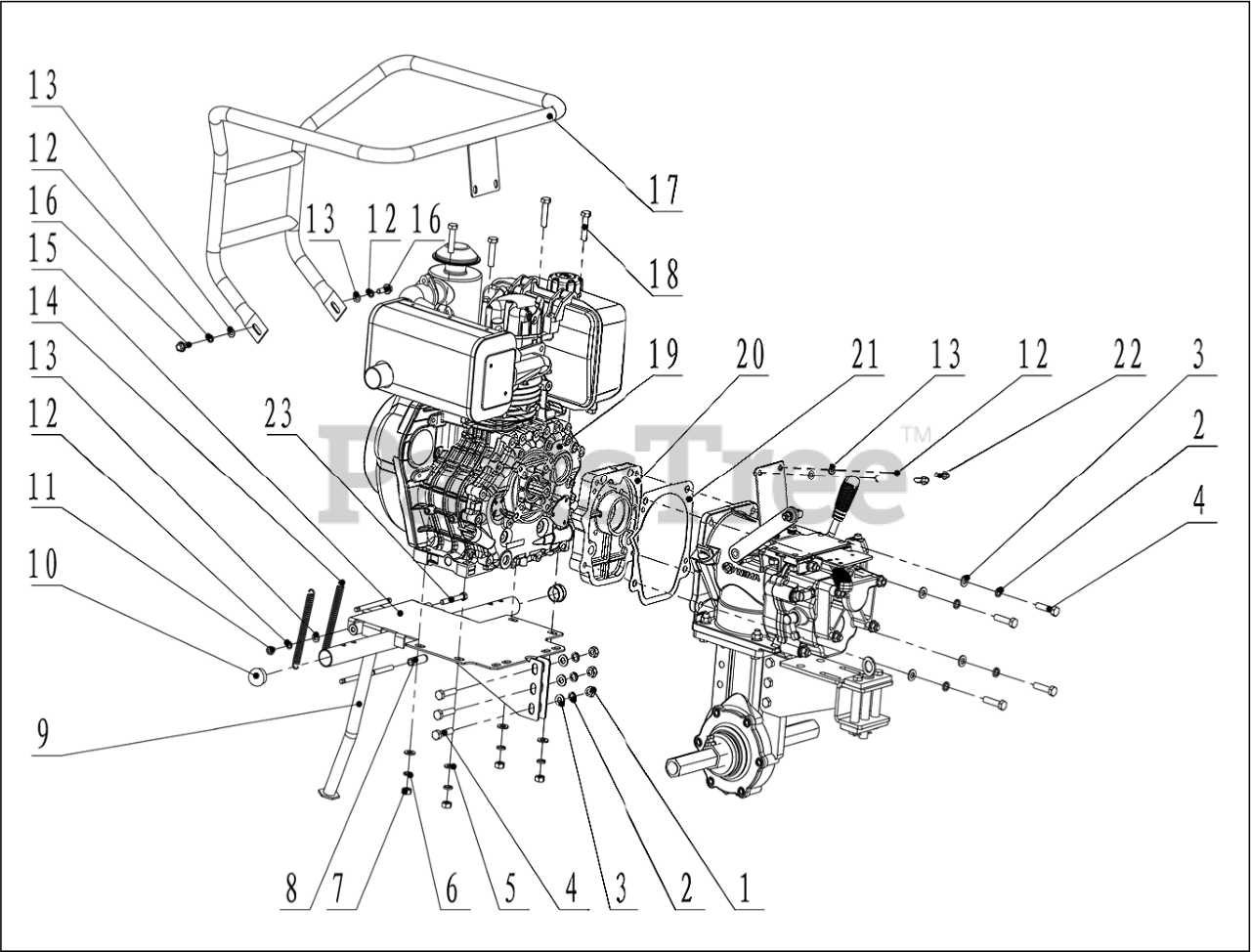 13
12
16
15
14
13
12
11
10
9
17
13 12 16
18
19
20
21
13
12
22
3
2
4
23
PartsTree™
8 7 6 5 4 3 2 1