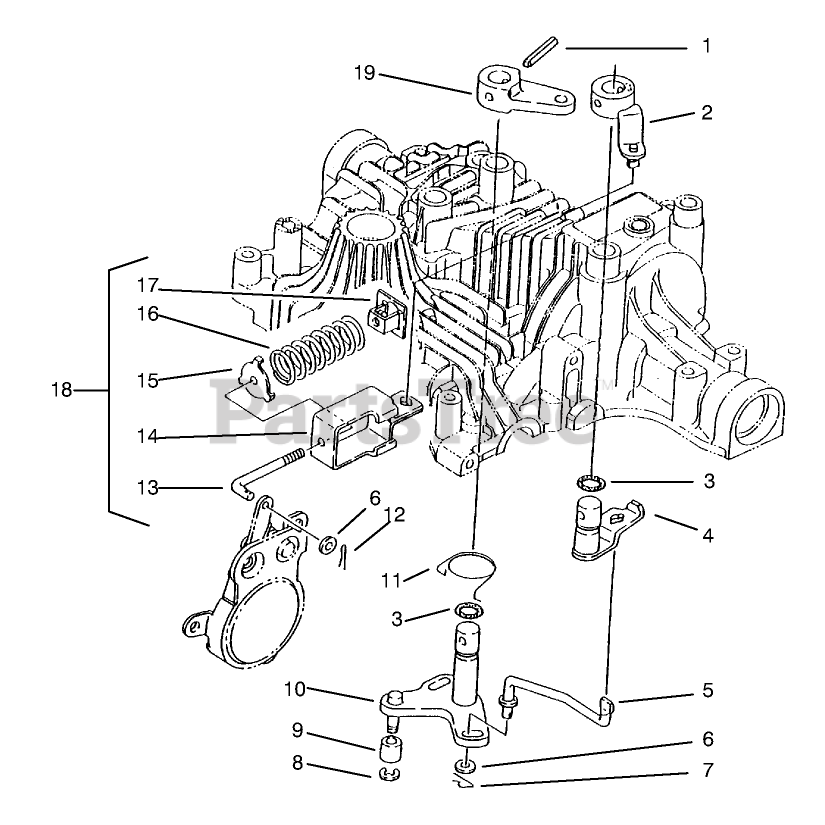 1
19
2
17
16
15
18
14
13
6
12
3
4
11
3
10
5
9
6
8
7
PartsTree™