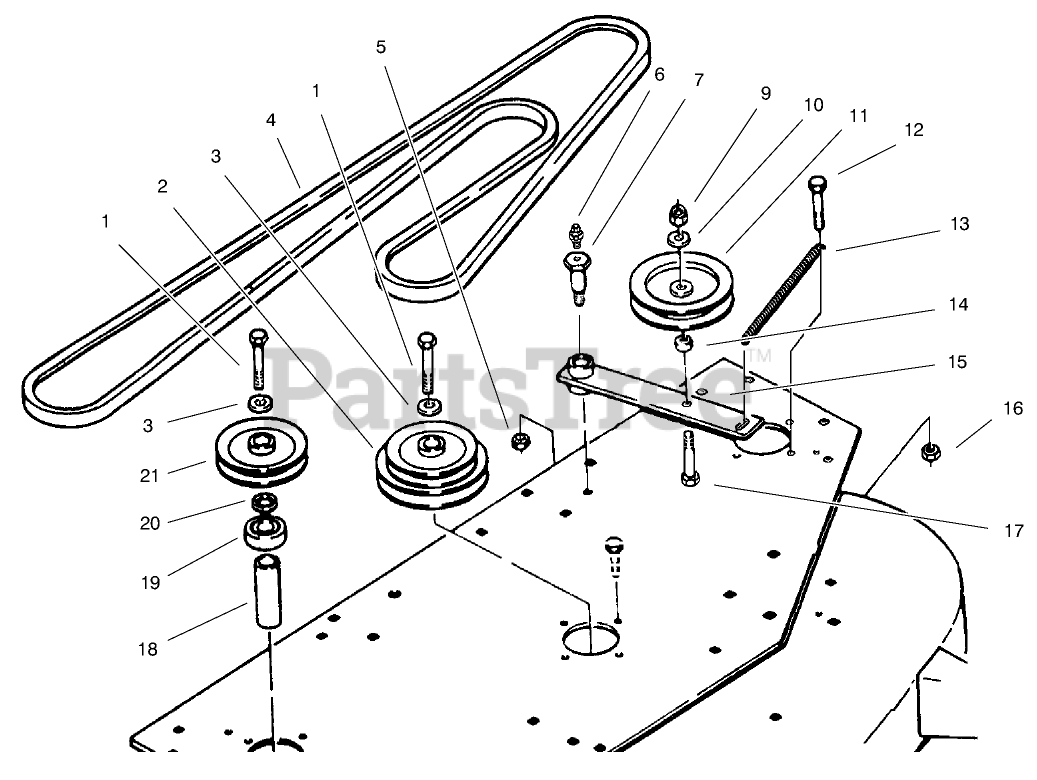 5
6
7
9
10
11
12
1
4
3
2
1
13
14
15
16
17
3
21
20
19
18
PartsTree™