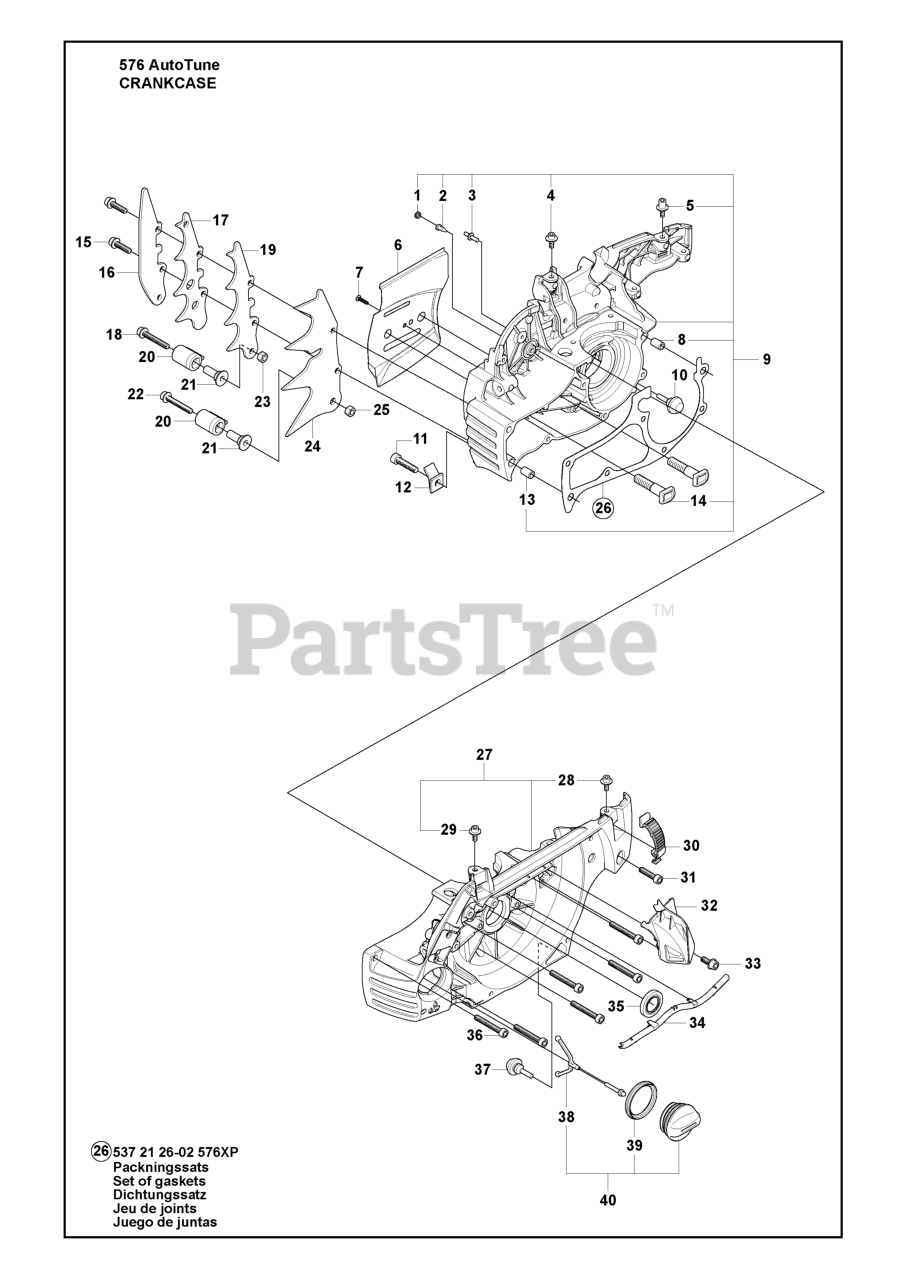 576 AutoTune
CRANKCASE

1
2
3
4
5
6
7
8
9
10
11
12
13
14
15
16
17
18
19
20
21
22
20
21
23
24
25
26

PartsTree™

27
28
29
30
31
32
33
34
35
36
37
38
39
40

26 537 21 26-02 576XP
Packningssats
Set of gaskets
Dichtungssatz
Jeu de joints
Juego de juntas