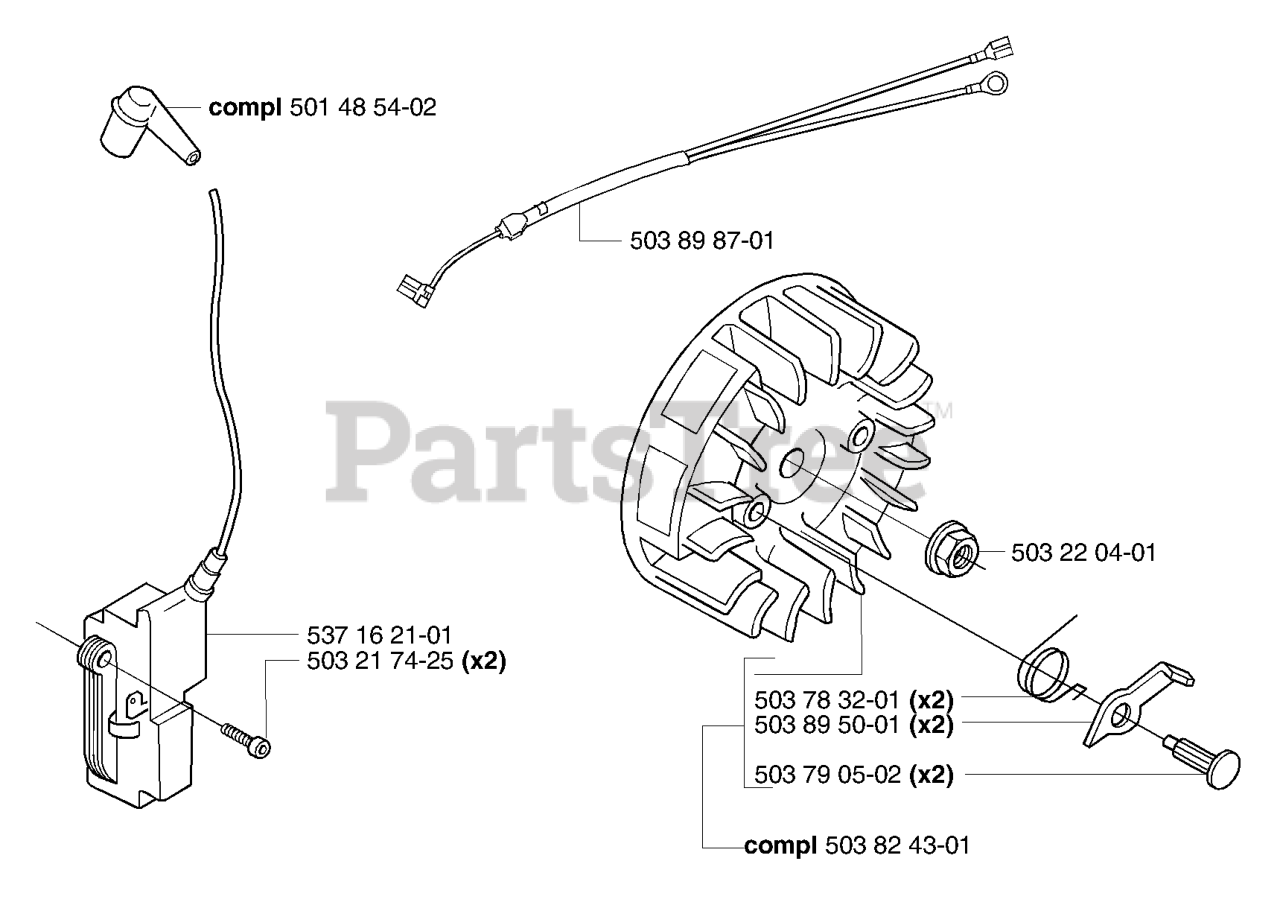 compl 501 48 54-02

503 89 87-01

PartsTree™

503 22 04-01

537 16 21-01
503 21 74-25 (x2)

503 78 32-01 (x2)
503 89 50-01 (x2)

503 79 05-02 (x2)

compl 503 82 43-01