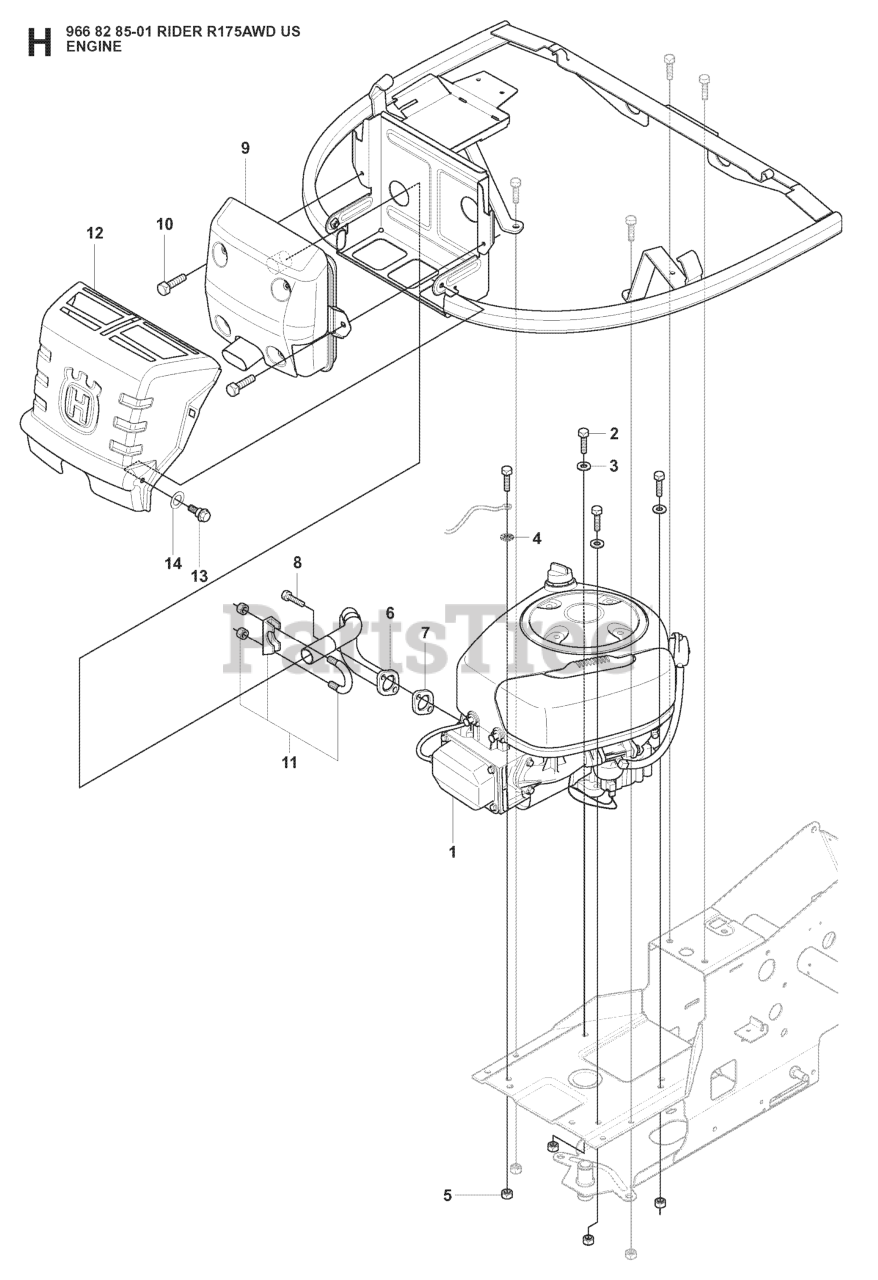 H 966 82 85-01 RIDER R175AWD US
ENGINE

9
10
12
2
3
4
14
13
8
6
7
PartsTree
11
1
5