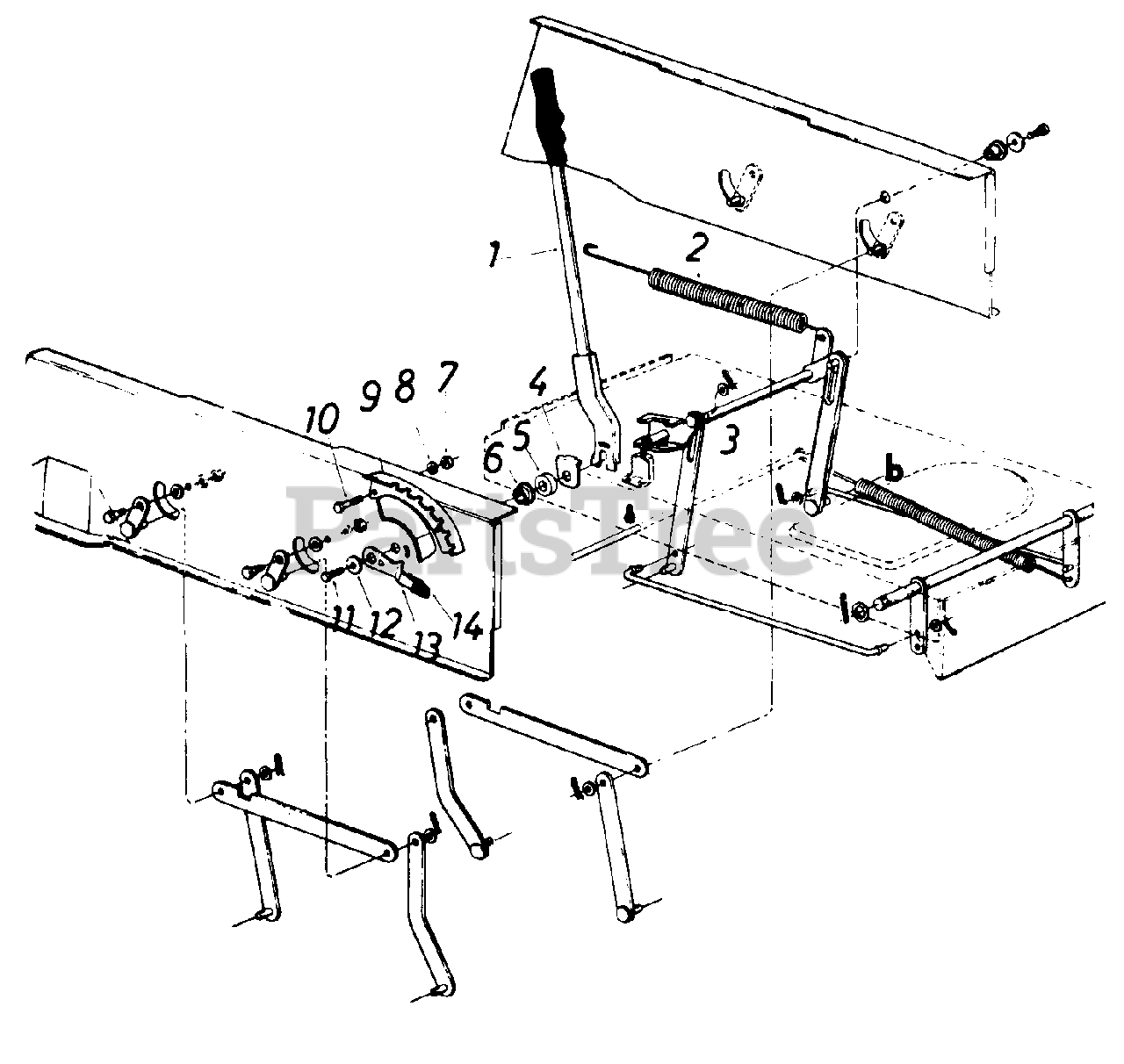 1
2
10 9 8 7
4
5
6
3
b
PartsTree
11 12 13 14