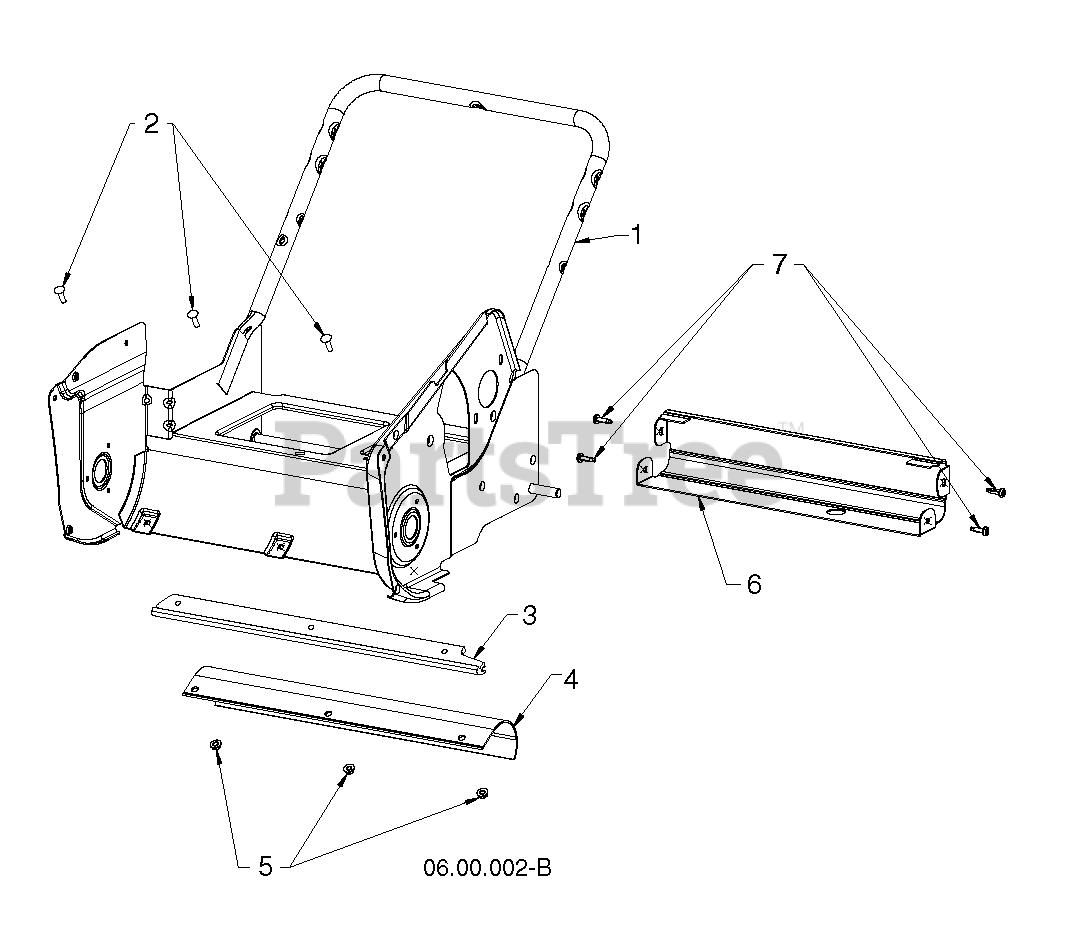 2
1
7
PartsTree™
6
3
4
5
06.00.002-B