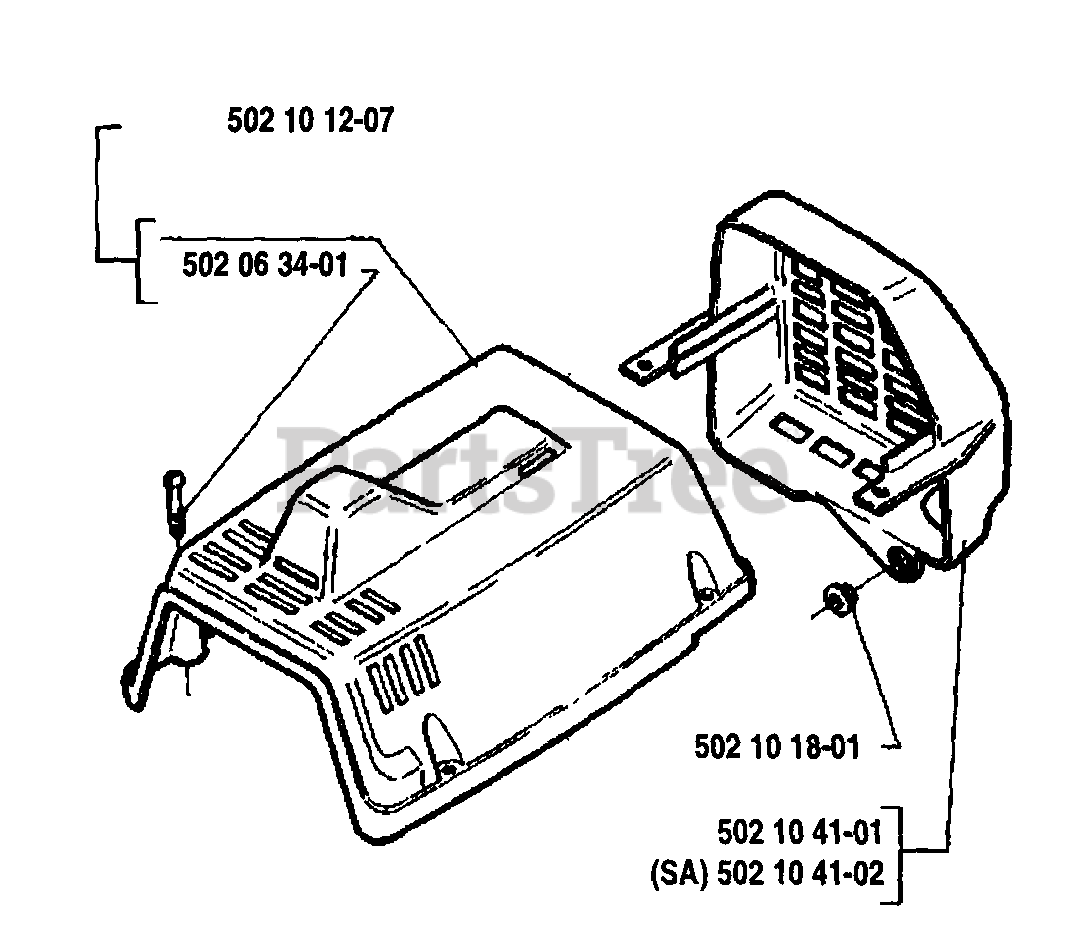 502 10 12-07

502 06 34-01

PartsTree

502 10 18-01

502 10 41-01
(SA) 502 10 41-02