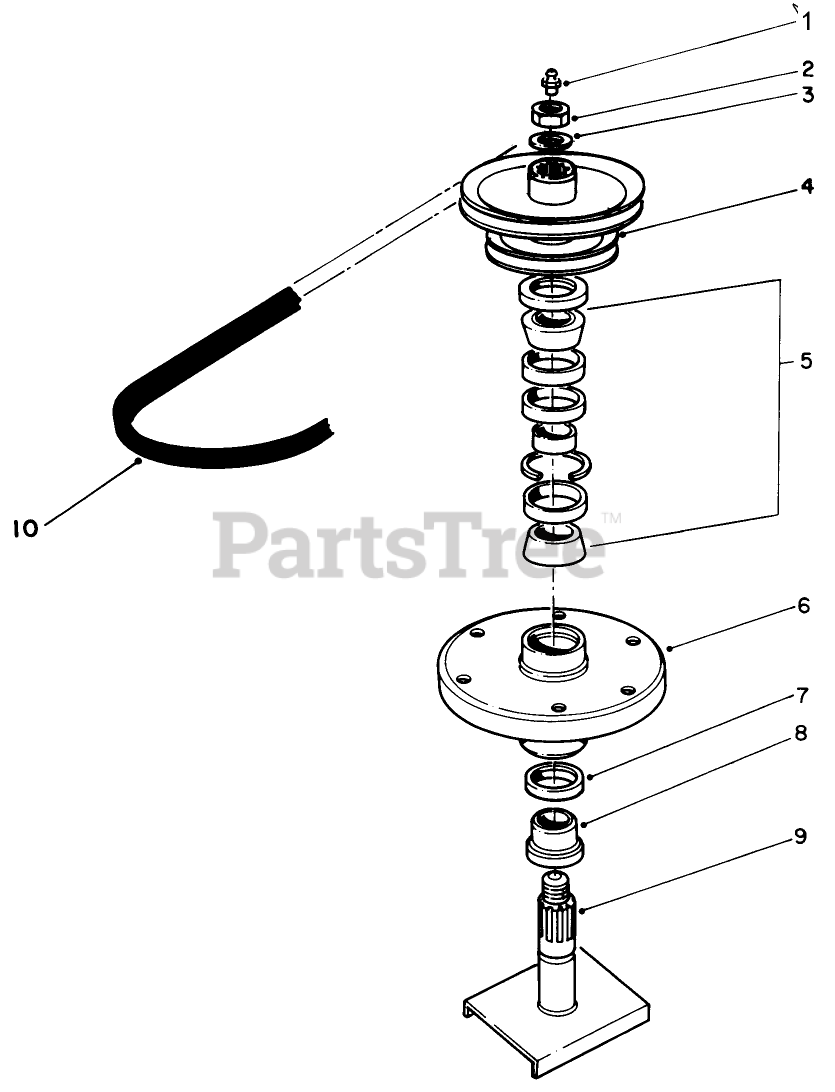 1
2
3
4
5
10
PartsTree™
6
7
8
9