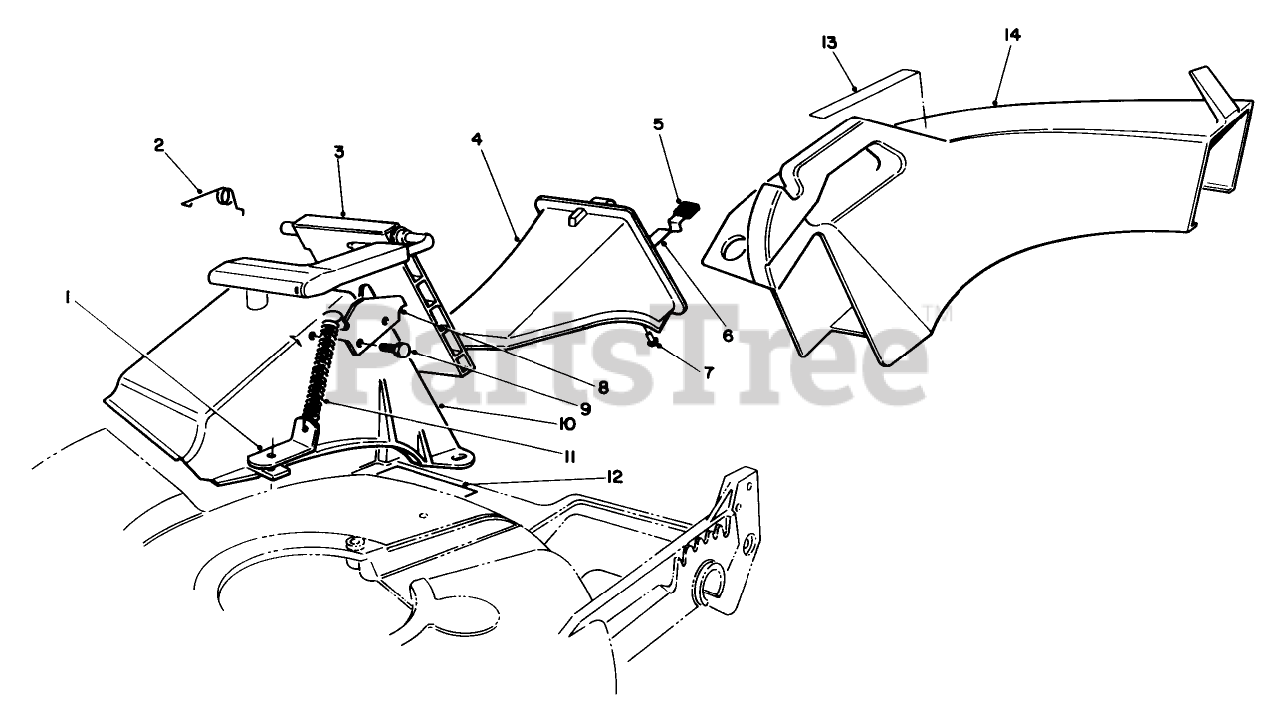 13
14
2
3
4
5
1
6
7
8
9
10
11
12
PartsTree