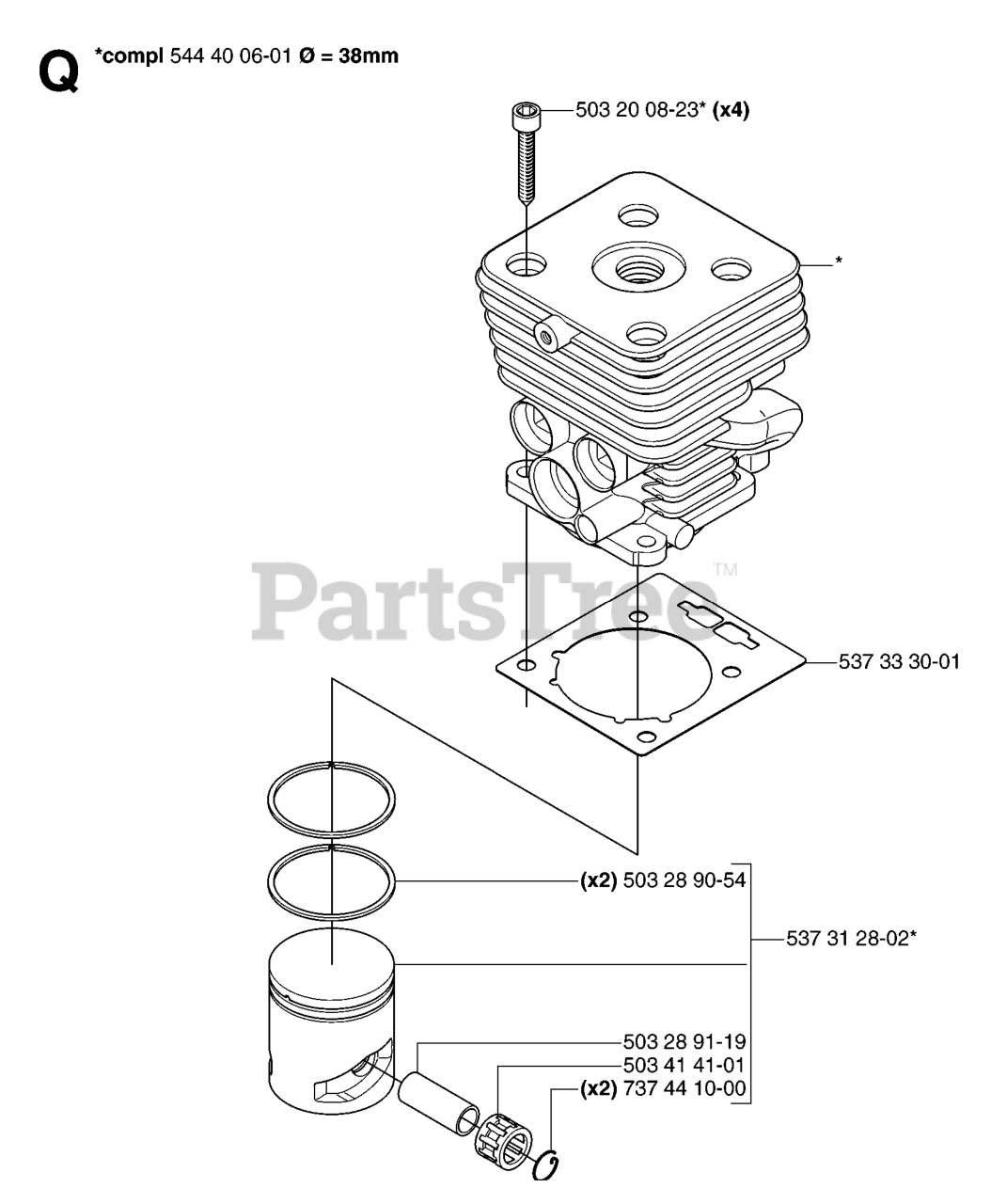 Q *compl 544 40 06-01 Ø = 38mm

503 20 08-23* (x4)

*

PartsTree™

537 33 30-01

(x2) 503 28 90-54

537 31 28-02*

503 28 91-19
503 41 41-01
(x2) 737 44 10-00