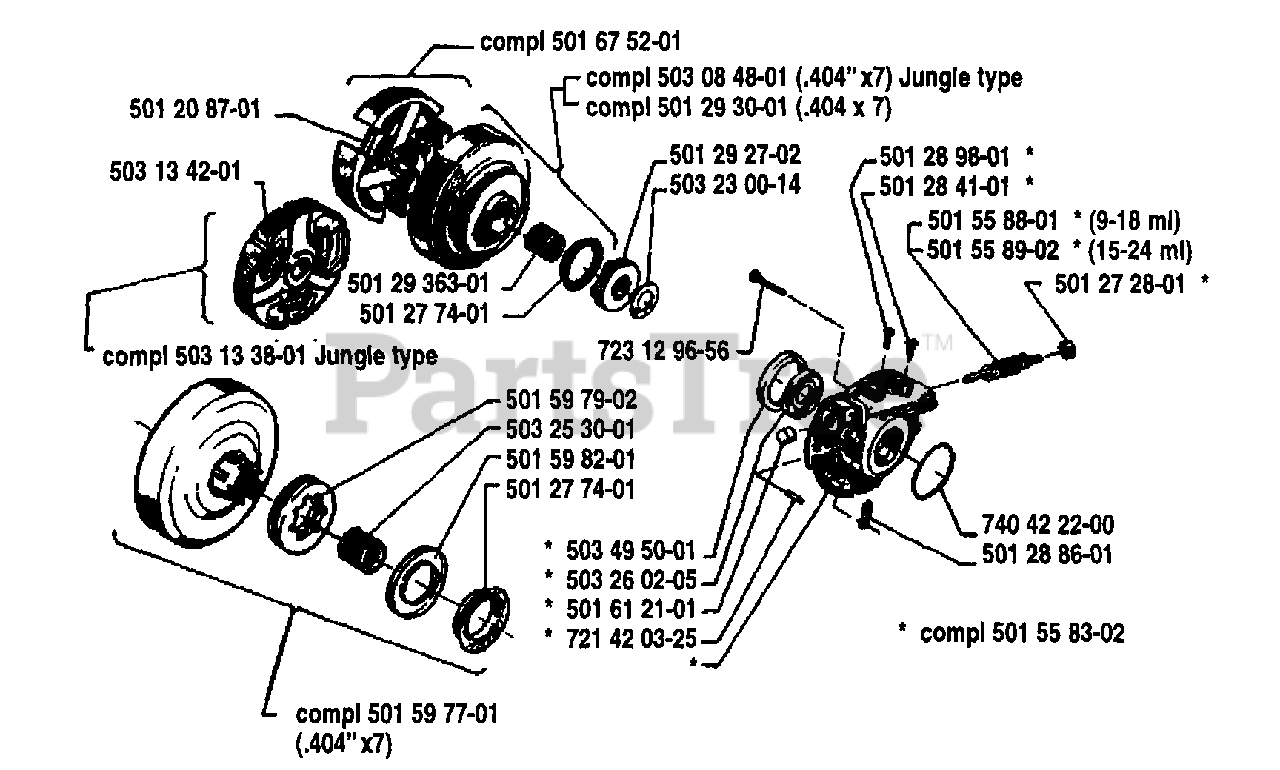 compl 501 67 52-01

compl 503 08 48-01 (.404" x7) Jungle type
compl 501 29 30-01 (.404 x 7)

501 20 87-01

503 13 42-01

501 29 27-02
503 23 00-14

501 28 98-01 *
501 28 41-01 *
501 55 88-01 * (9-18 ml)
501 55 89-02 * (15-24 ml)
501 27 28-01 *

501 29 363-01
501 27 74-01

723 12 96-56

compl 503 13 38-01 Jungle type

PartsTree™

501 59 79-02
503 25 30-01
501 59 82-01
501 27 74-01

740 42 22-00
501 28 86-01

* 503 49 50-01
* 503 26 02-05
* 501 61 21-01
* 721 42 03-25
*

* compl 501 55 83-02

compl 501 59 77-01
(.404" x7)