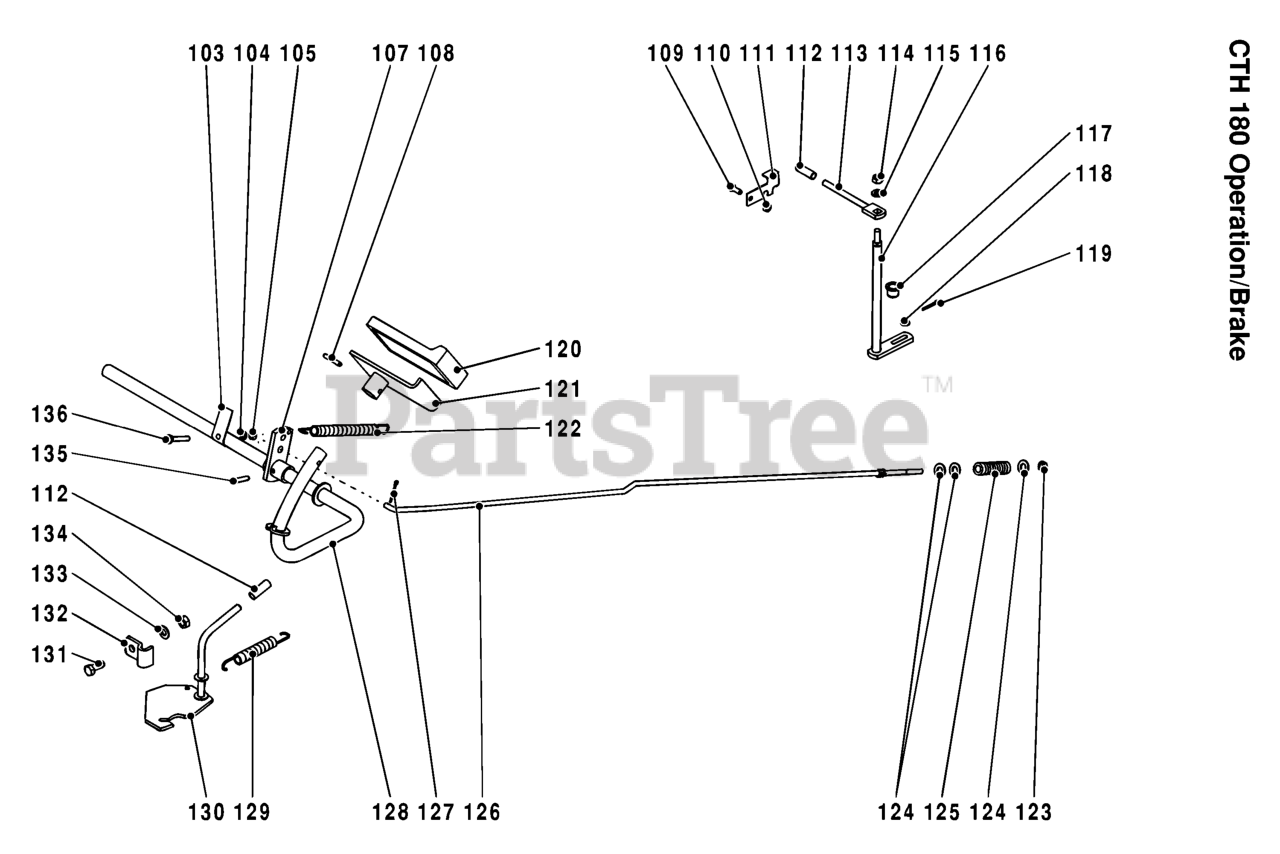 103 104 105
107 108
109 110 111 112 113 114 115 116
CTH 180 Operation/Brake
117
118
119
120
121
122
136
135
112
134
133
132
131
PartsTree™
130 129
128 127 126
124 125 124 123