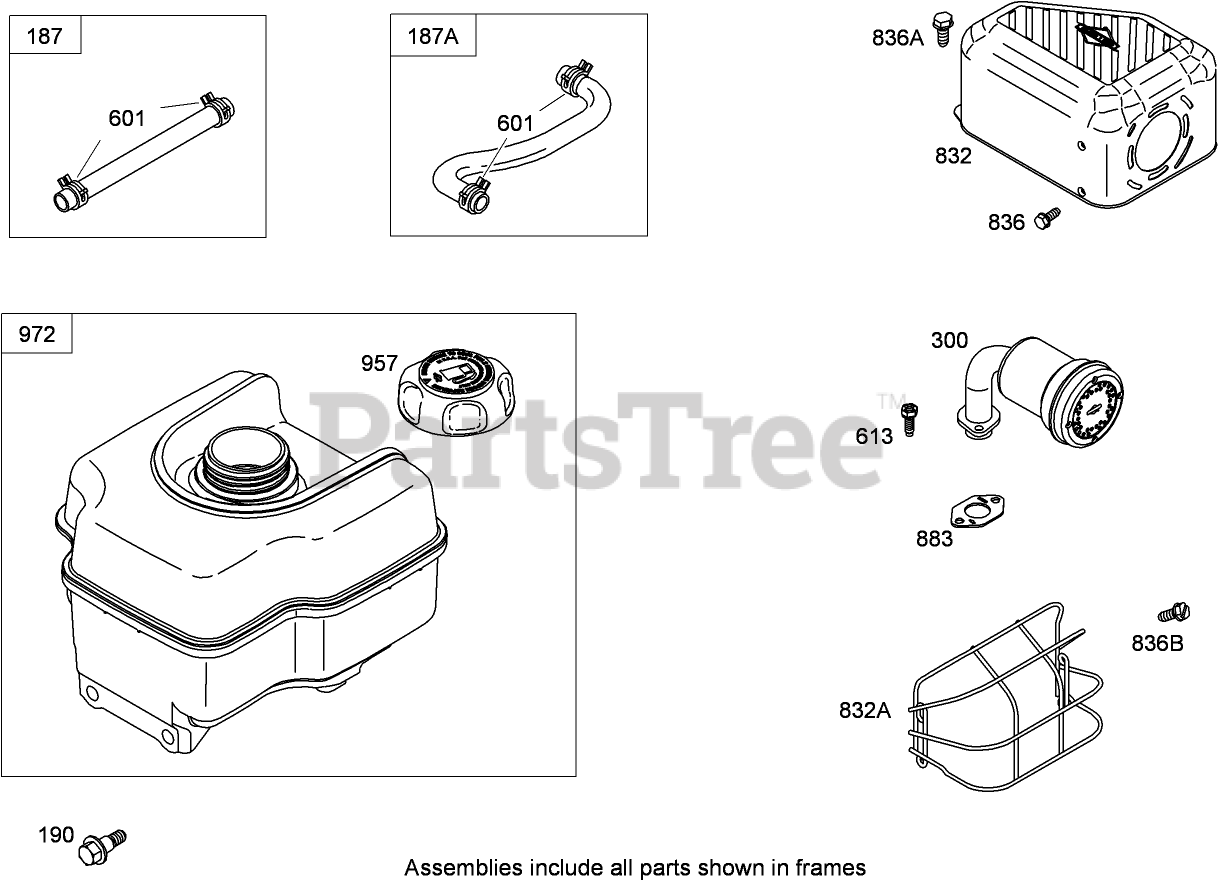 187
601

187A
601

836A
832
836

972
957

PartsTree™

300
613
883

836B
832A

190

Assemblies include all parts shown in frames