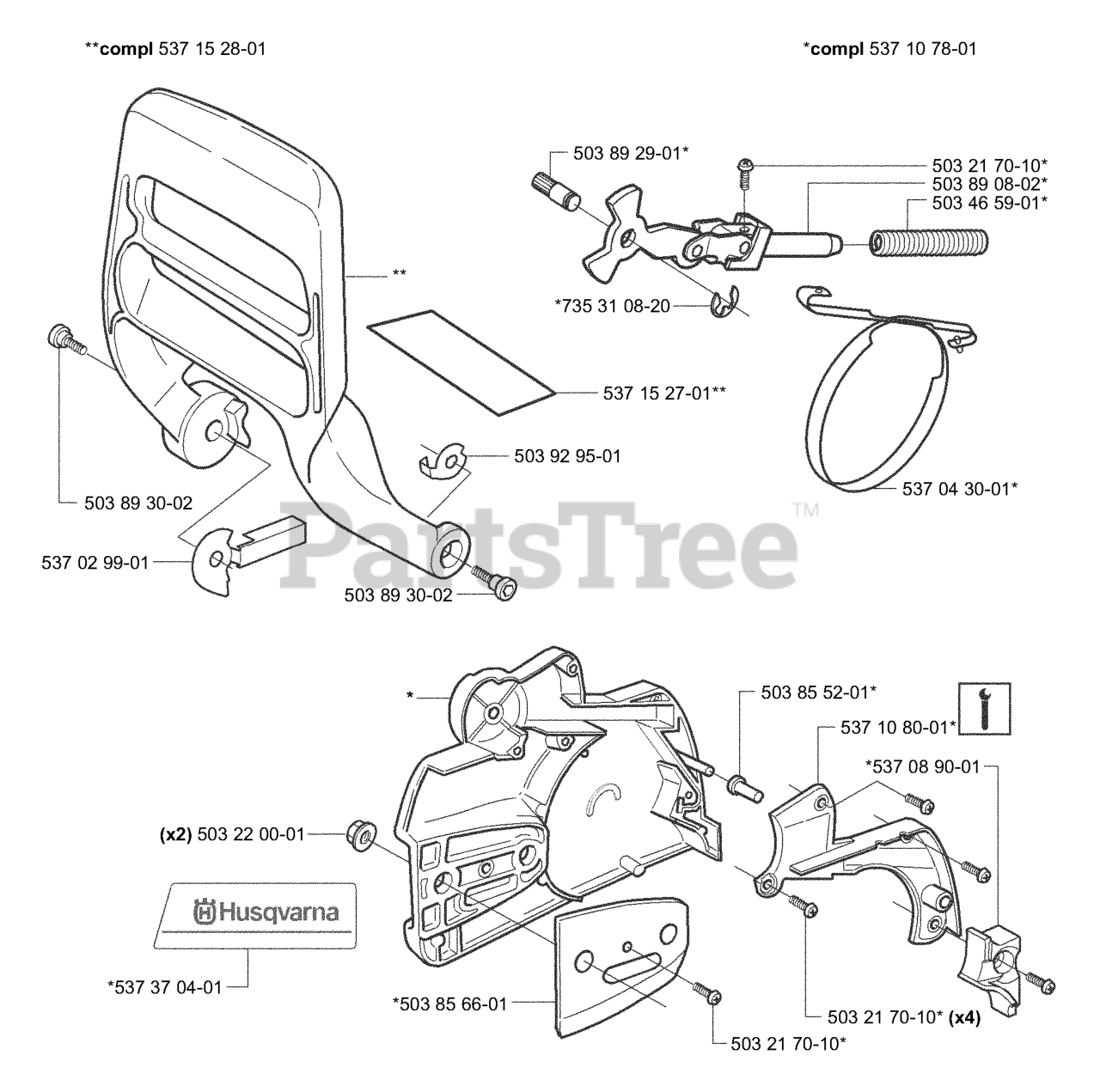 **compl 537 15 28-01

*compl 537 10 78-01

503 89 29-01*

503 21 70-10*

503 89 08-02*

503 46 59-01*

**

*735 31 08-20

537 15 27-01**

503 92 95-01

537 04 30-01*

503 89 30-02

537 02 99-01

503 89 30-02

PartsTree™

*

503 85 52-01*

537 10 80-01*

*537 08 90-01

(x2) 503 22 00-01

Husqvarna

*537 37 04-01

*503 85 66-01

503 21 70-10* (x4)

503 21 70-10*