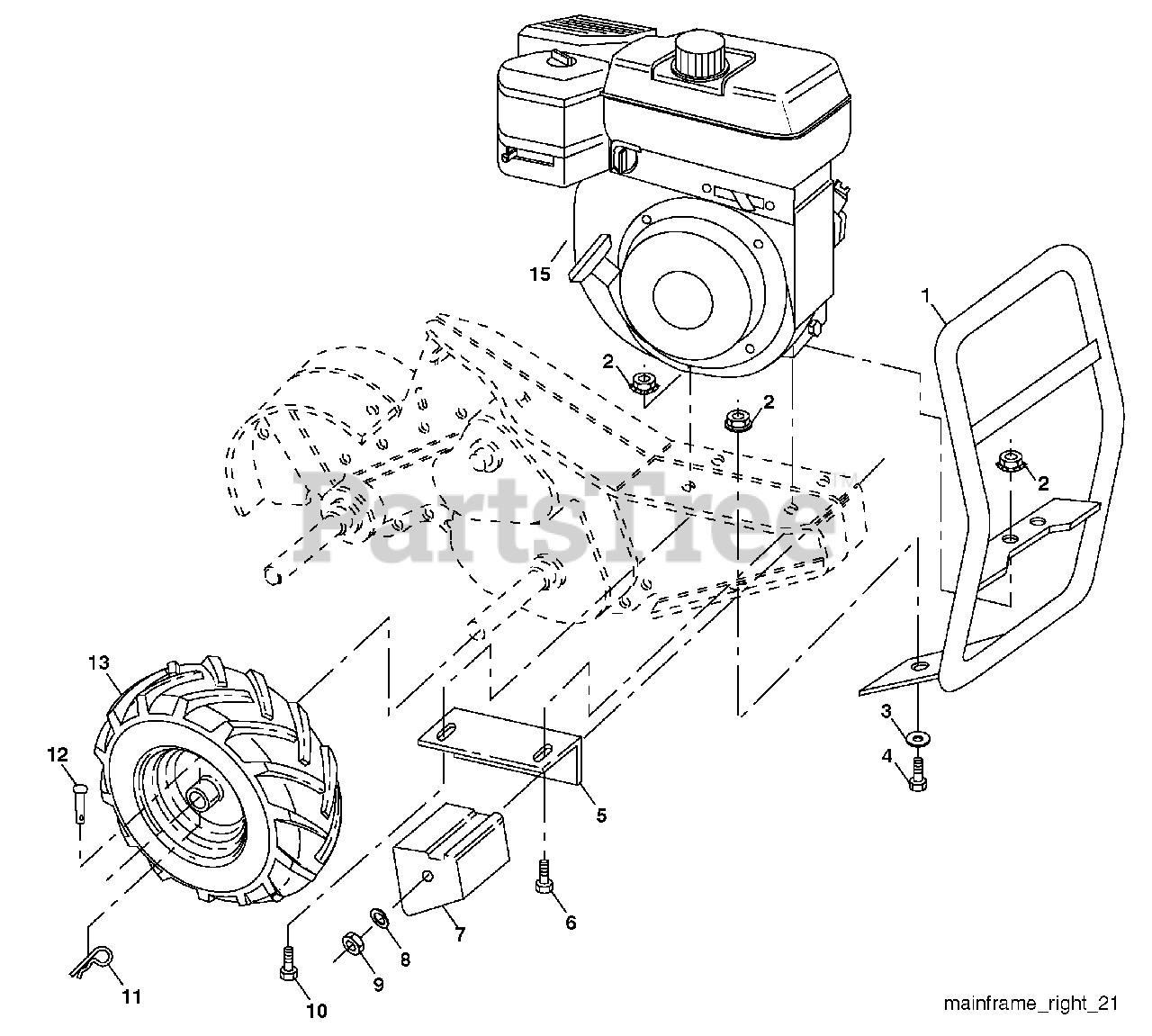 15

1

2

2

2

PartsTree™

13

12

3

4

5

6

7

8

9

10

11

mainframe_right_21