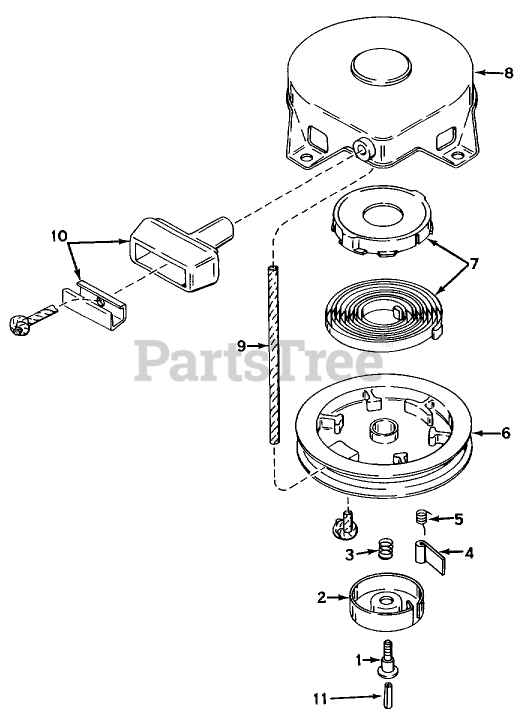 8

10

7

9

PartsTree

6

5

3

4

2

1

11