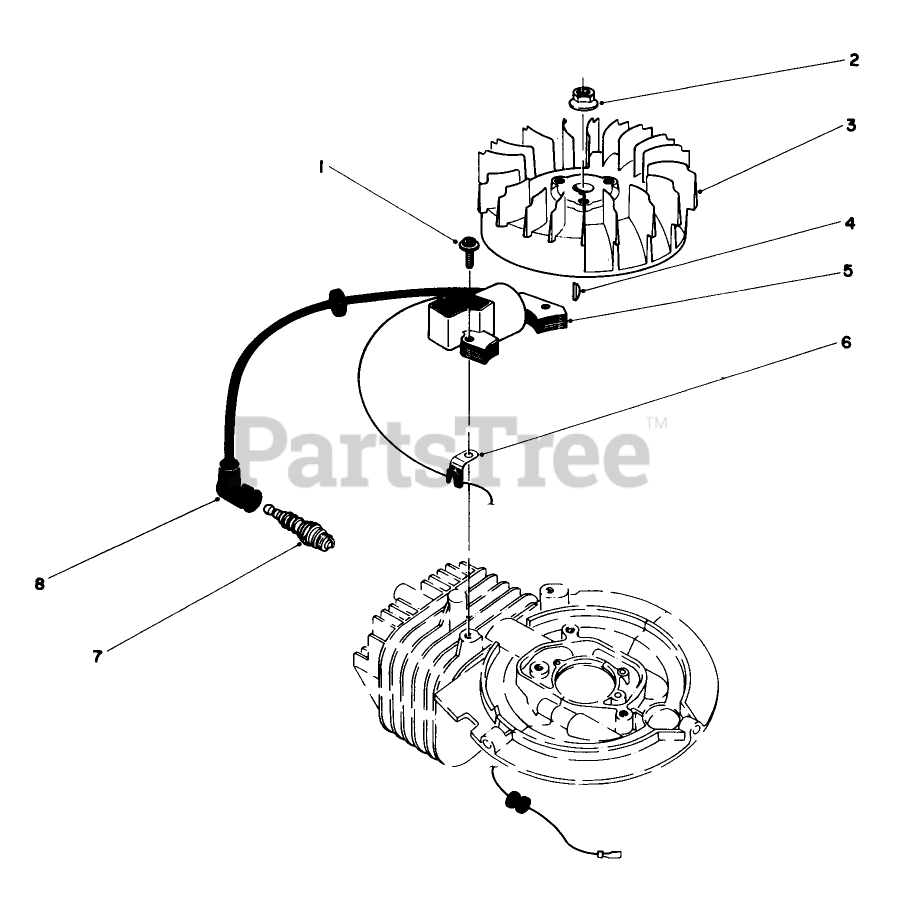 2
3
1
4
5
6
PartsTree™
8
7