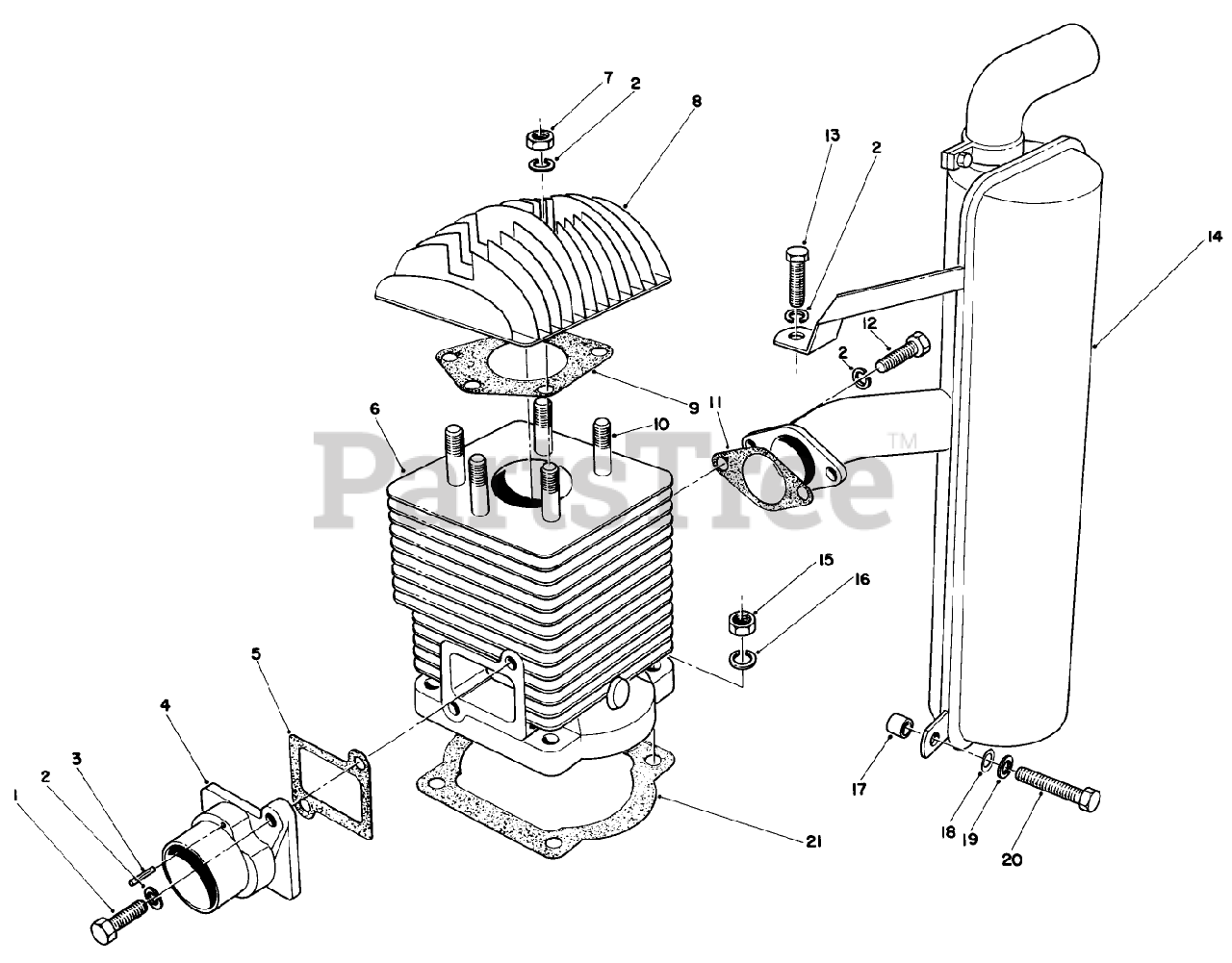 7
2
8
13
2
14
12
2
9
11
6
10
PartsTree™
15
16
5
4
3
2
1
17
18
19
20
21