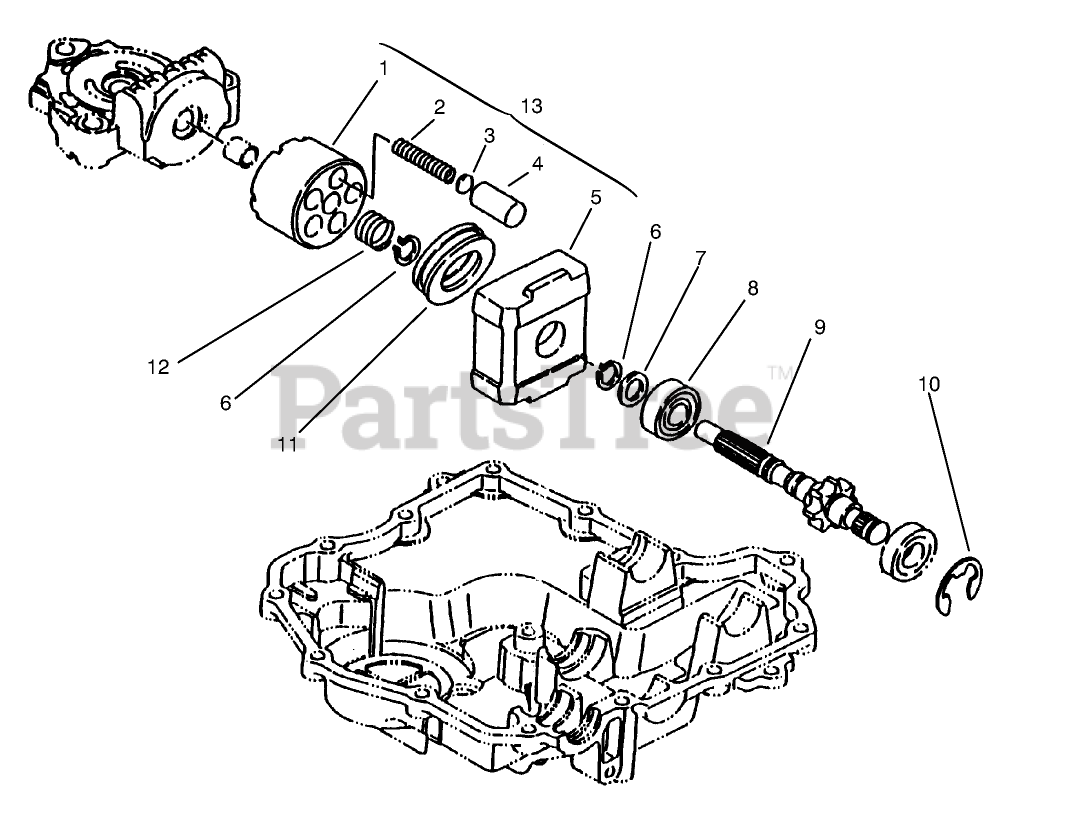 1
2
13
3
4
5
6
7
8
9
10
12
6
11
PartsTree™