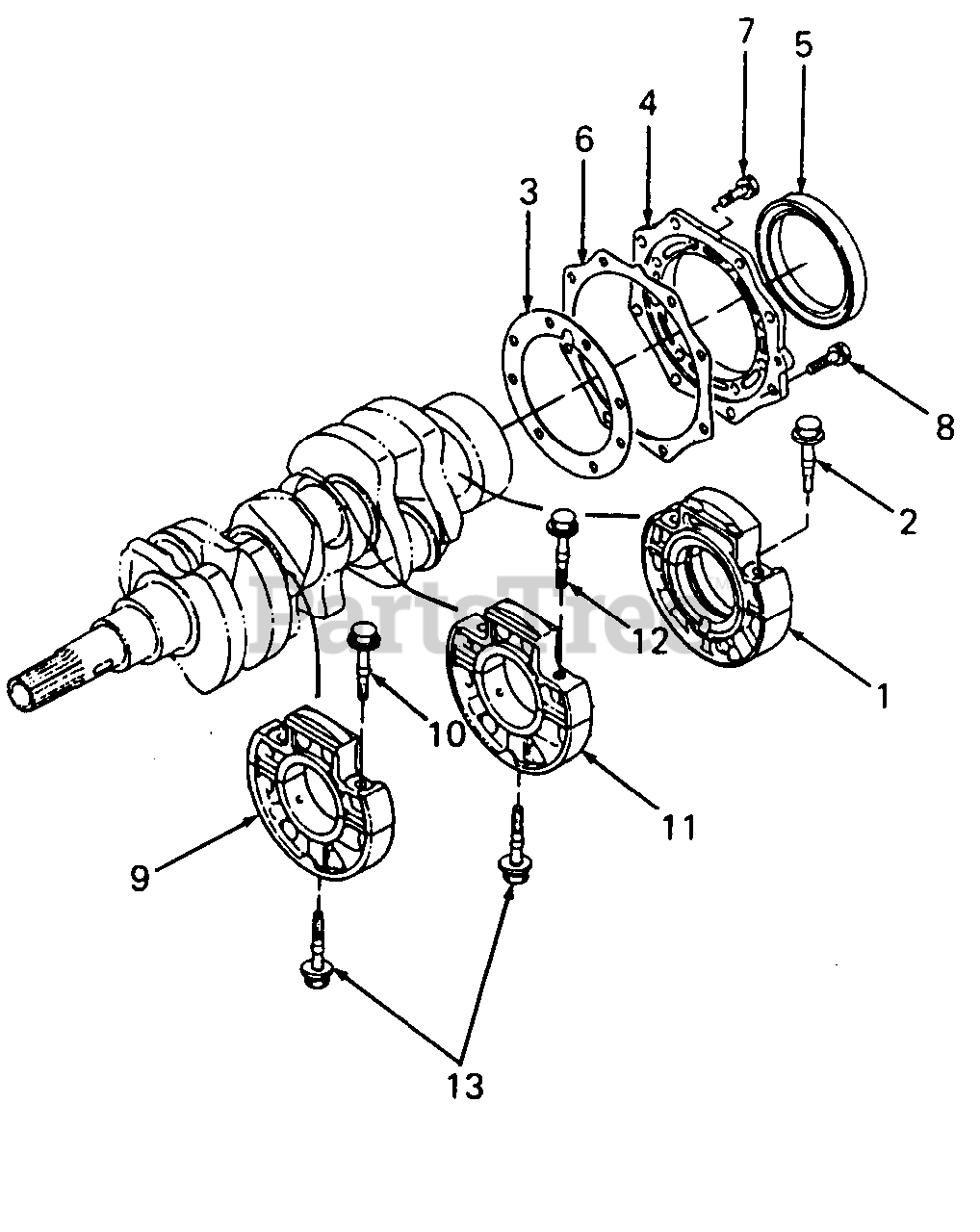 7
5
4
6
3
8
2
12
1
10
11
9
13
PartsTree