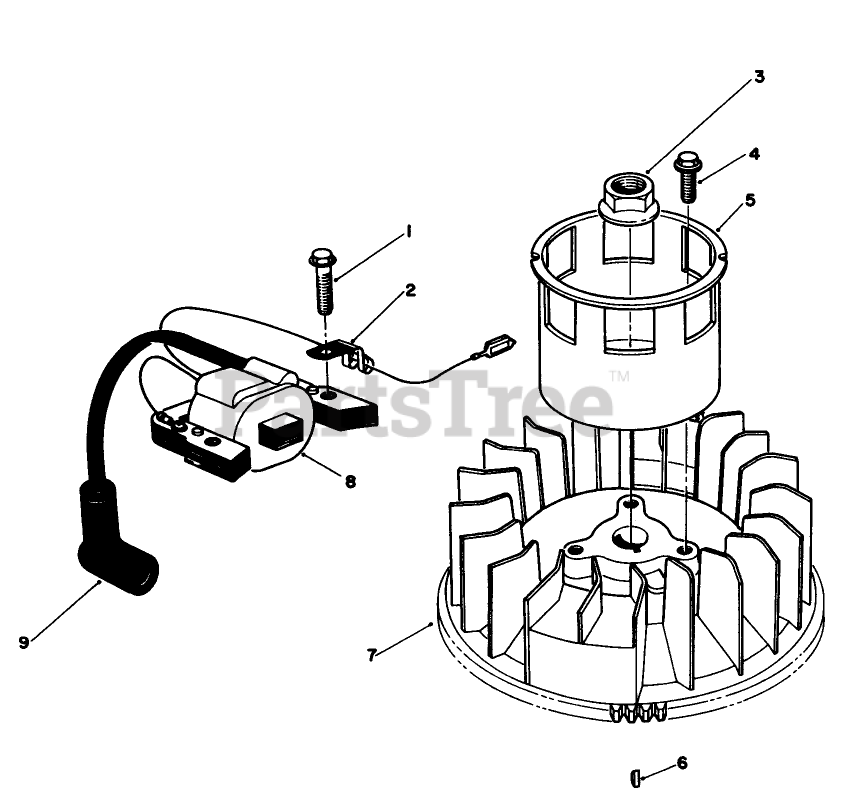 3
4
5
1
2
PartsTree™
8
9
7
6