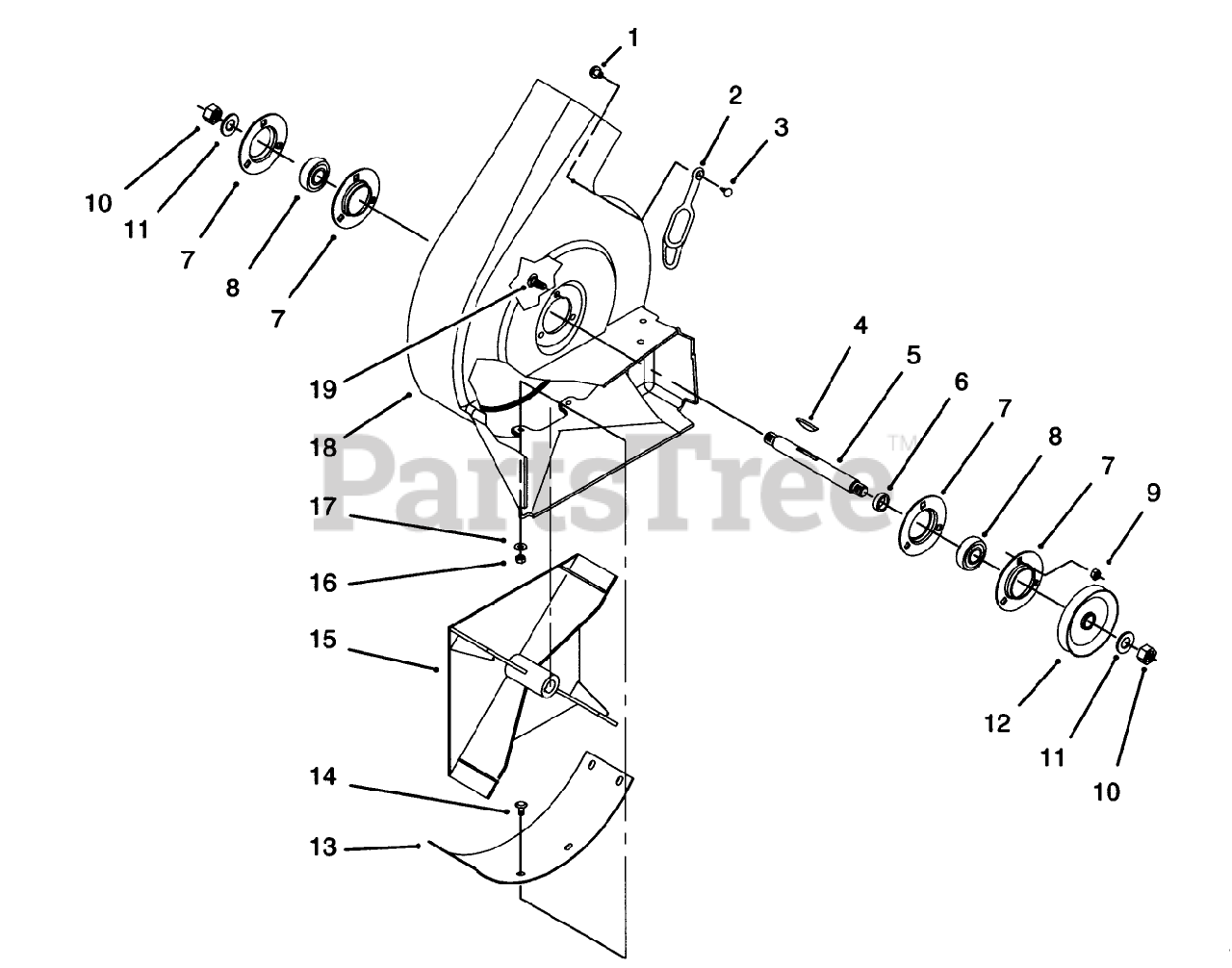 1
2
3
10
11
7
8
7
19
18
4
5
6
7
8
7
9
PartsTree™
17
16
15
12
11
10
14
13