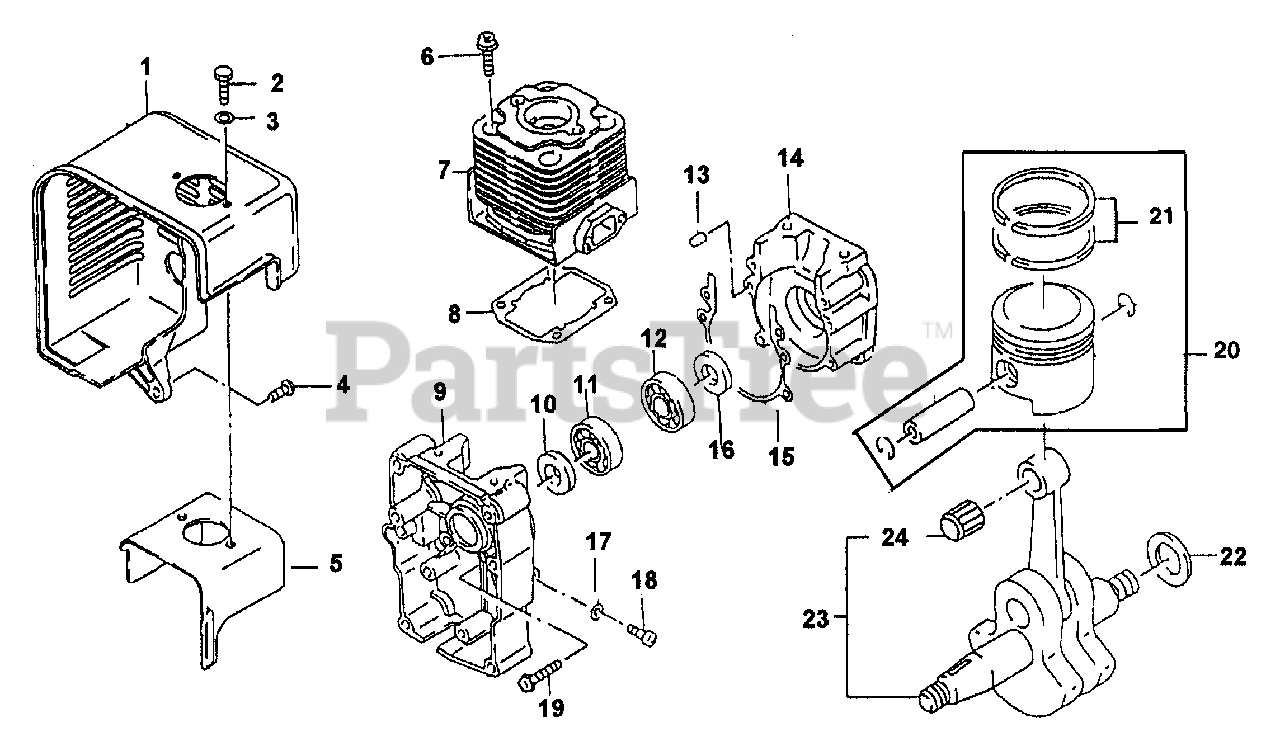 1
2
3
4
5
6
7
8
9
10
11
12
13
14
15
16
17
18
19
20
21
22
23
24
PartsTree™