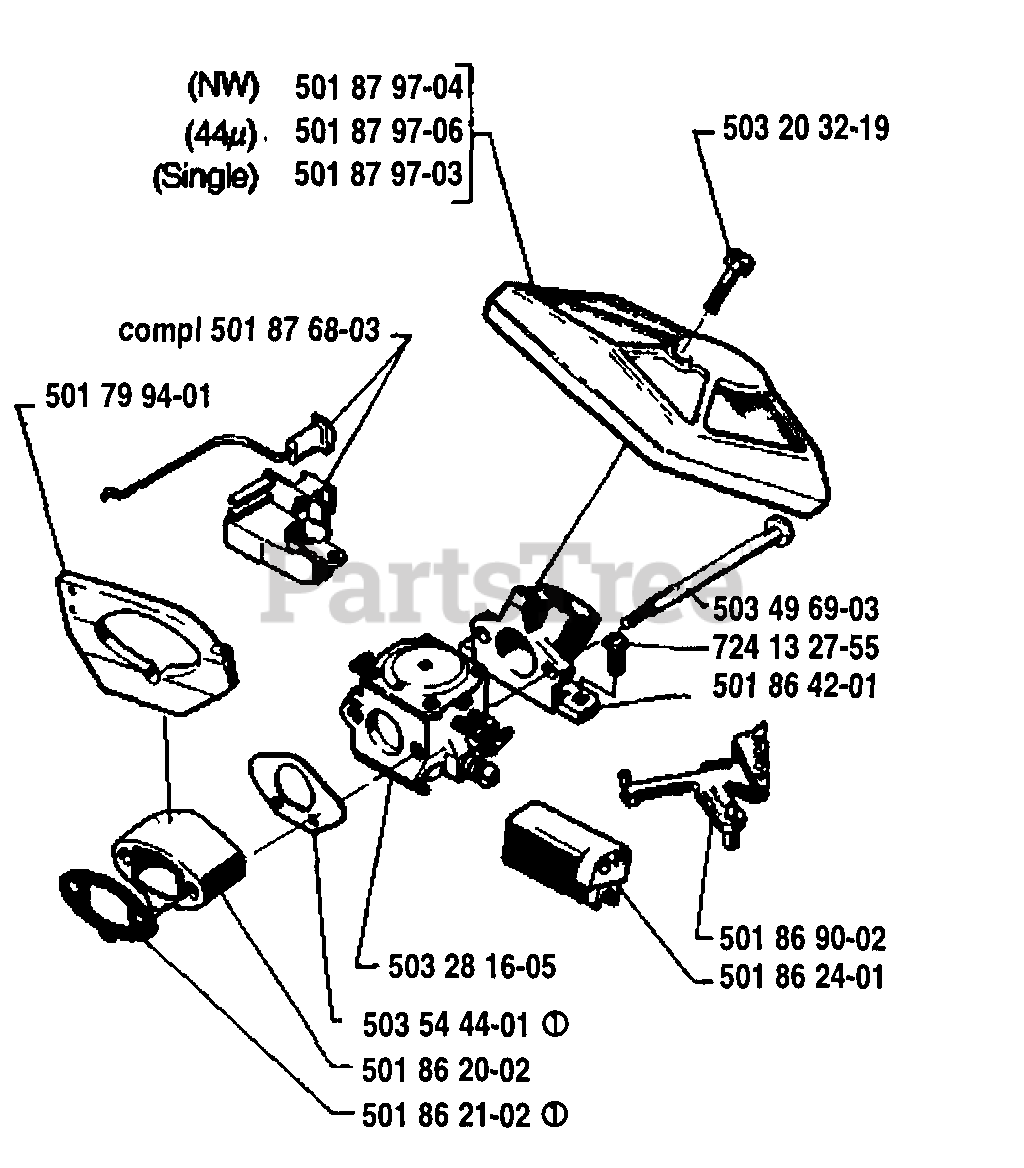 (NW) 501 87 97-04
(44µ) 501 87 97-06
(Single) 501 87 97-03

503 20 32-19

compl 501 87 68-03

501 79 94-01

PartsTree

503 49 69-03
724 13 27-55
501 86 42-01

501 86 90-02
501 86 24-01

503 28 16-05

503 54 44-01 ①

501 86 20-02

501 86 21-02 ①