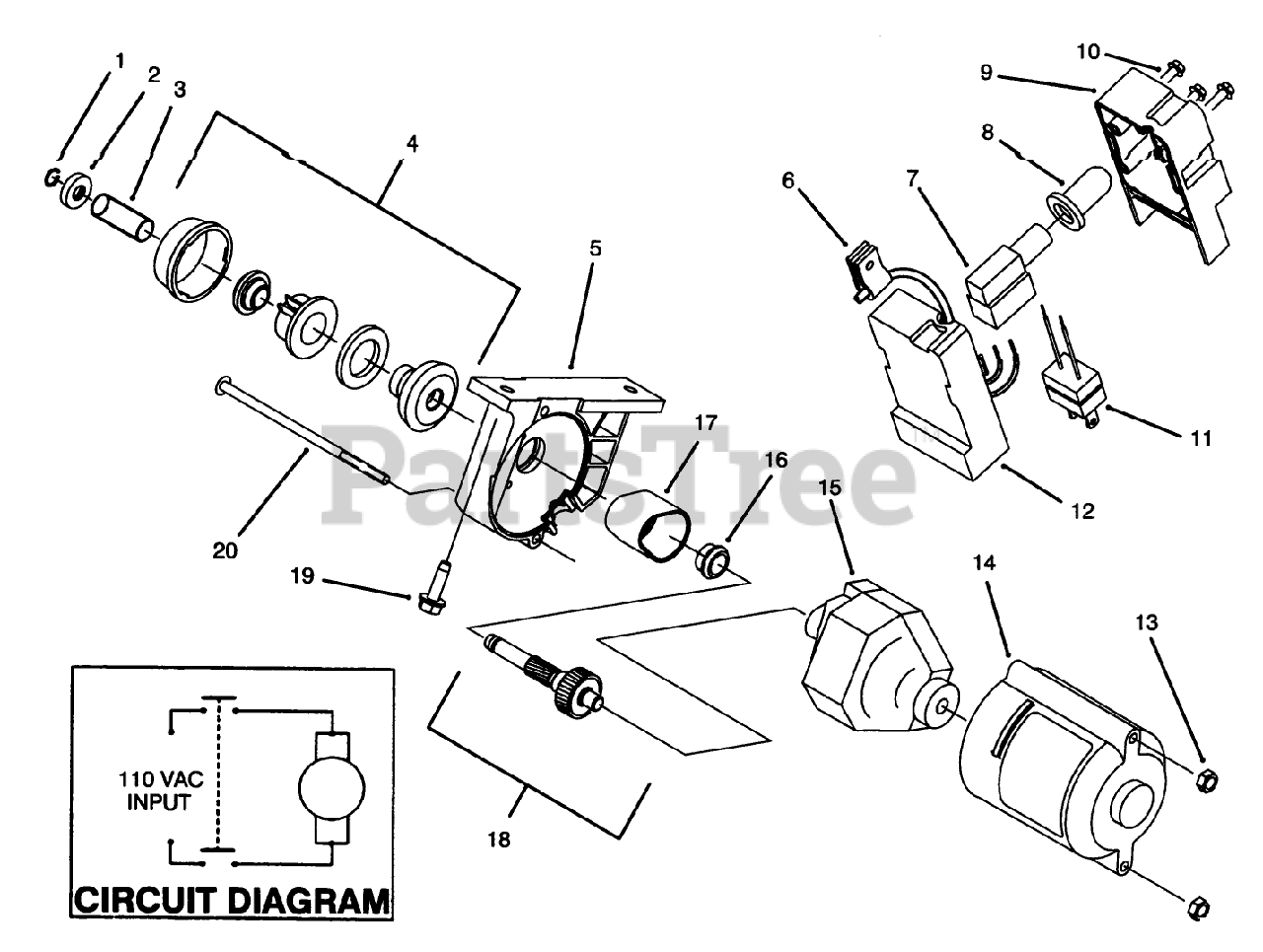 1
2
3
4
5
6
7
8
9
10
11
12
13
14
15
16
17
18
19
20

PartsTree

110 VAC INPUT

CIRCUIT DIAGRAM