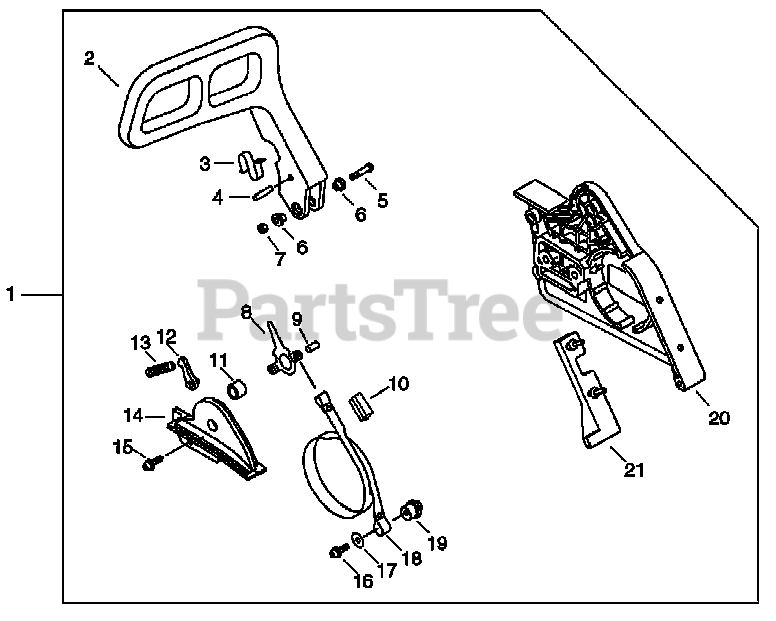 2
3
4
5
6
6
7
1
PartsTree
8
9
13
12
11
10
14
15
20
21
19
18
17
16