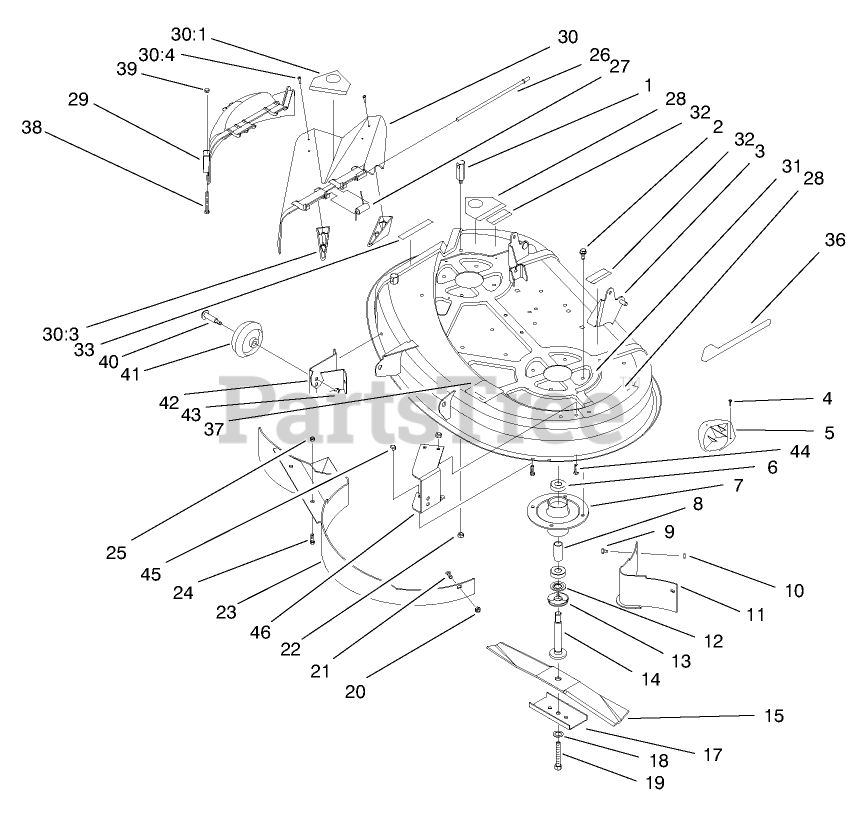 30:1
30:4
39
29
38
30
26
27
1
28
32
2
32
3
31
28
36
30:3
33
40
41
42
43
37
PartsTree
4
5
44
6
7
8
9
10
11
12
13
14
15
17
18
19
25
45
24
23
46
22
21
20