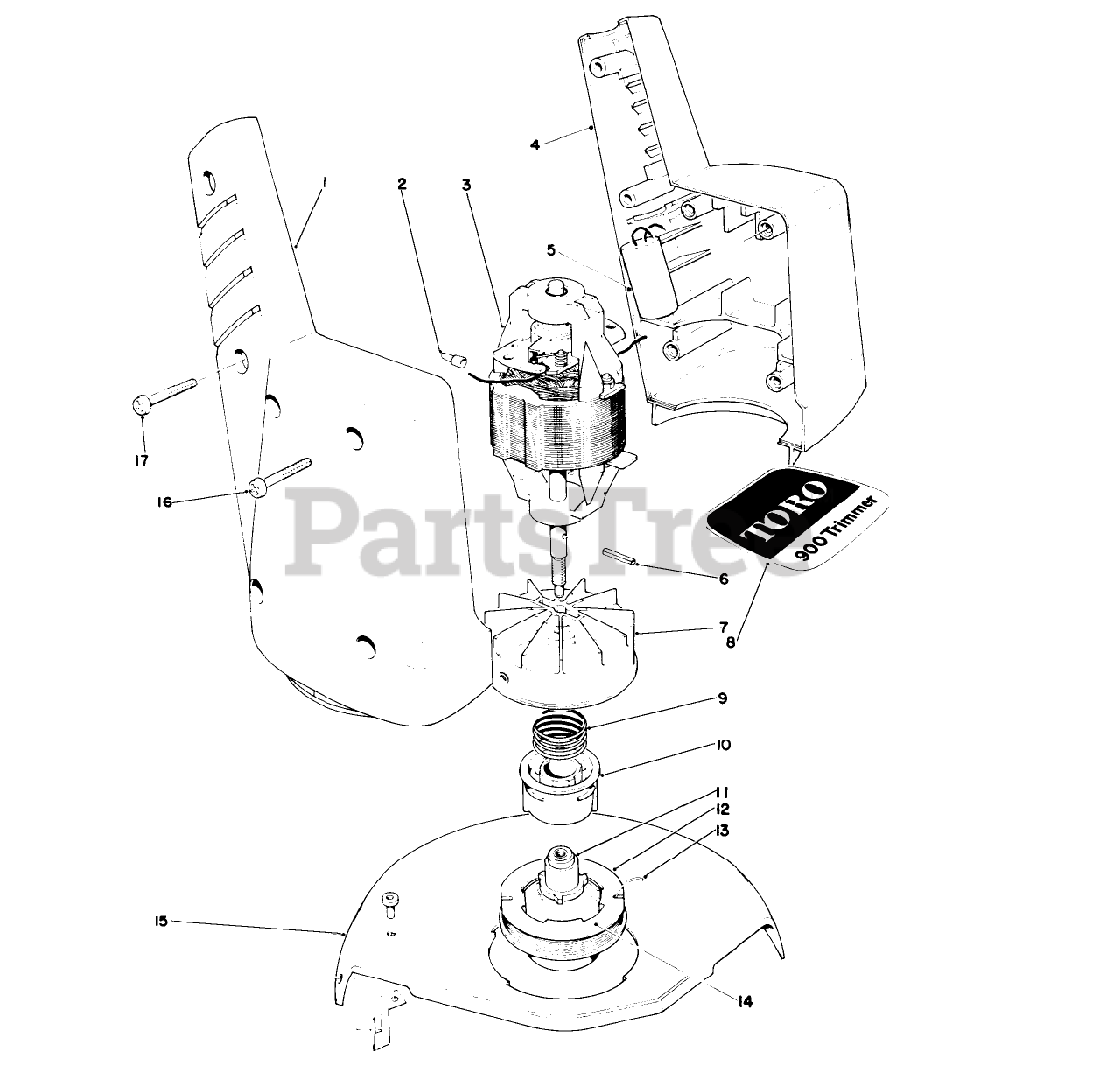 4
1
2
3
5
17
16
PartsTree
TORO
900 Trimmer
6
7
8
9
10
11
12
13
15
14