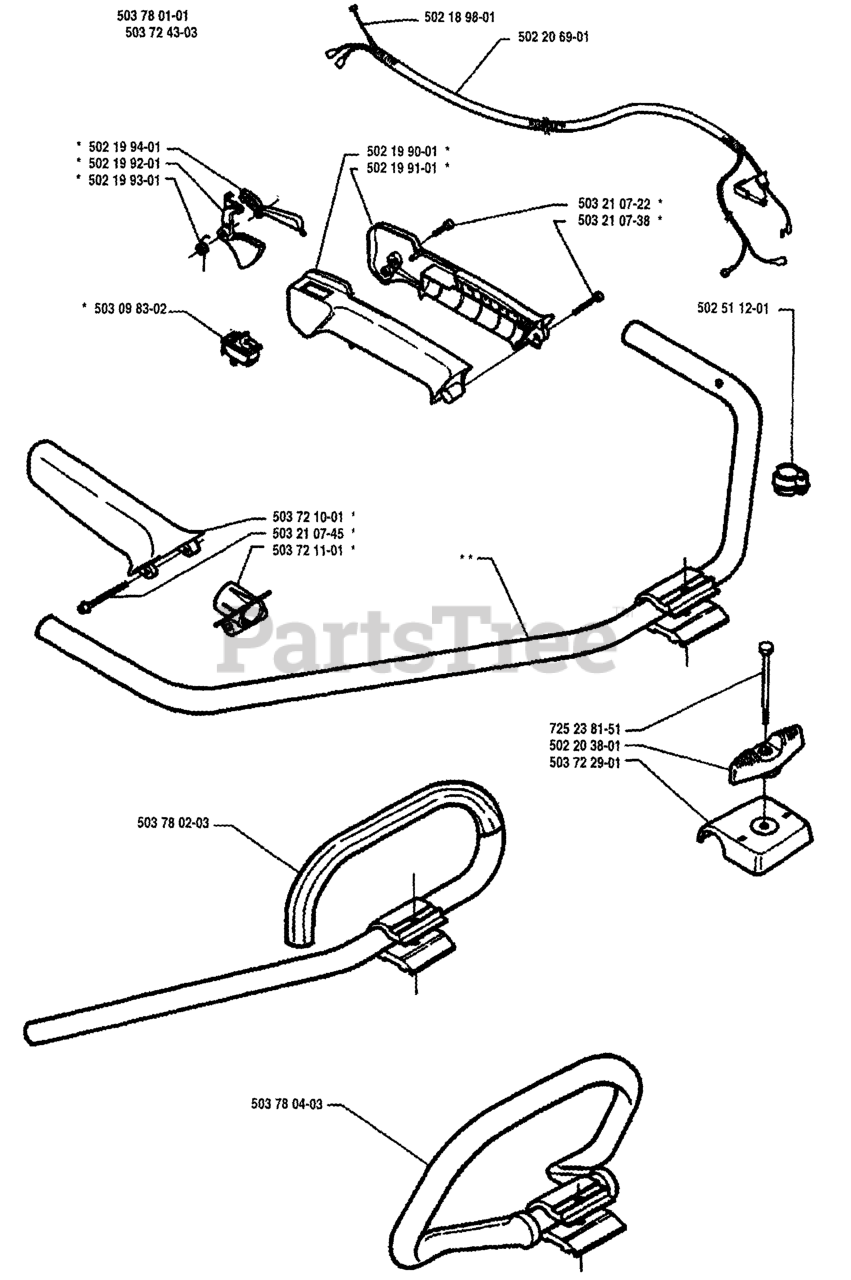 503 78 01-01
503 72 43-03

502 18 98-01
502 20 69-01

* 502 19 94-01
* 502 19 92-01
* 502 19 93-01

502 19 90-01 *
502 19 91-01 *

503 21 07-22 *
503 21 07-38 *

* 503 09 83-02

502 51 12-01

503 72 10-01 *
503 21 07-45 *
503 72 11-01 *

**

PartsTree

725 23 81-51
502 20 38-01
503 72 29-01

503 78 02-03

503 78 04-03