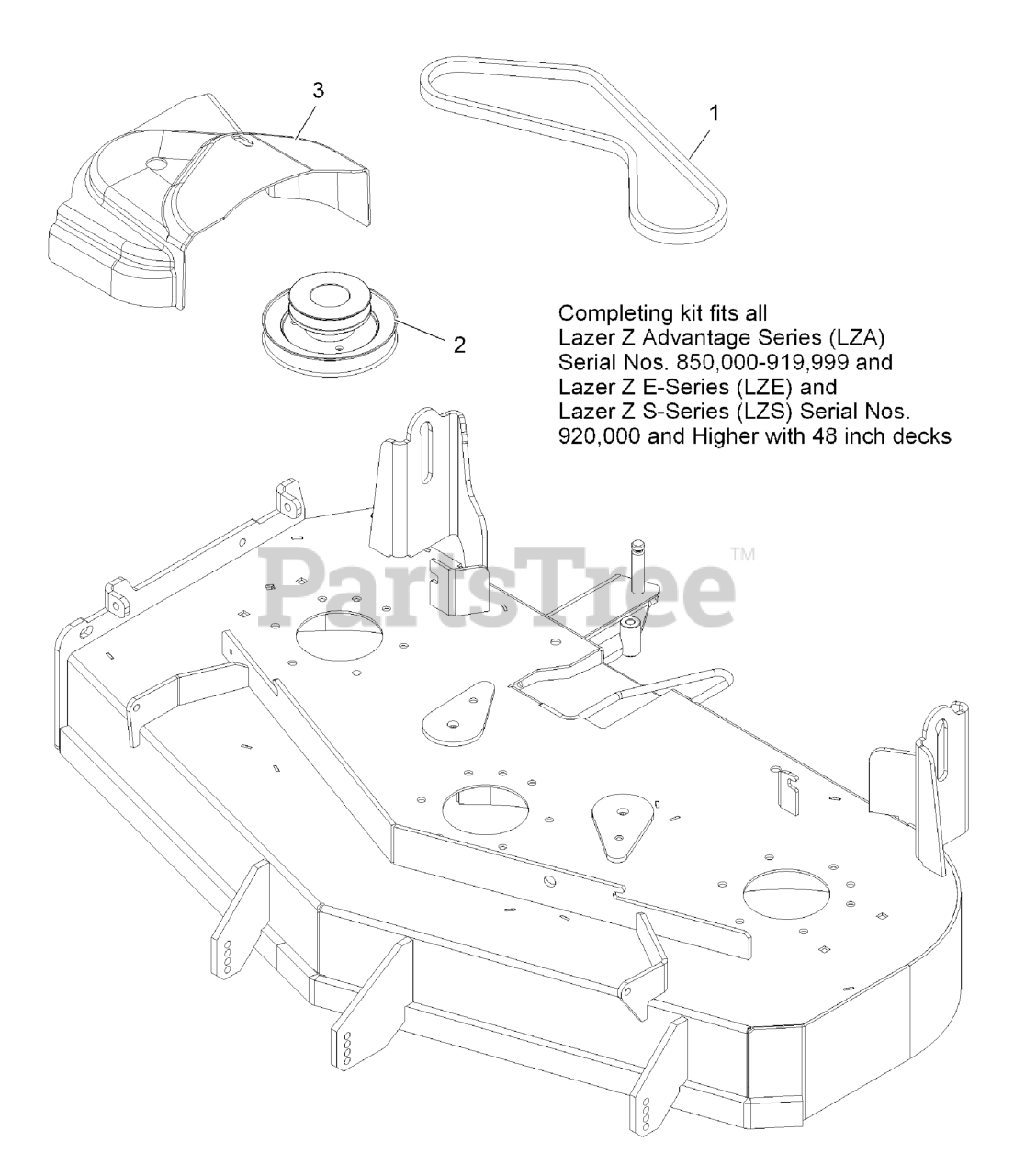 3

1

2

Completing kit fits all
Lazer Z Advantage Series (LZA)
Serial Nos. 850,000-919,999 and
Lazer Z E-Series (LZE) and
Lazer Z S-Series (LZS) Serial Nos.
920,000 and Higher with 48 inch decks

PartsTree™