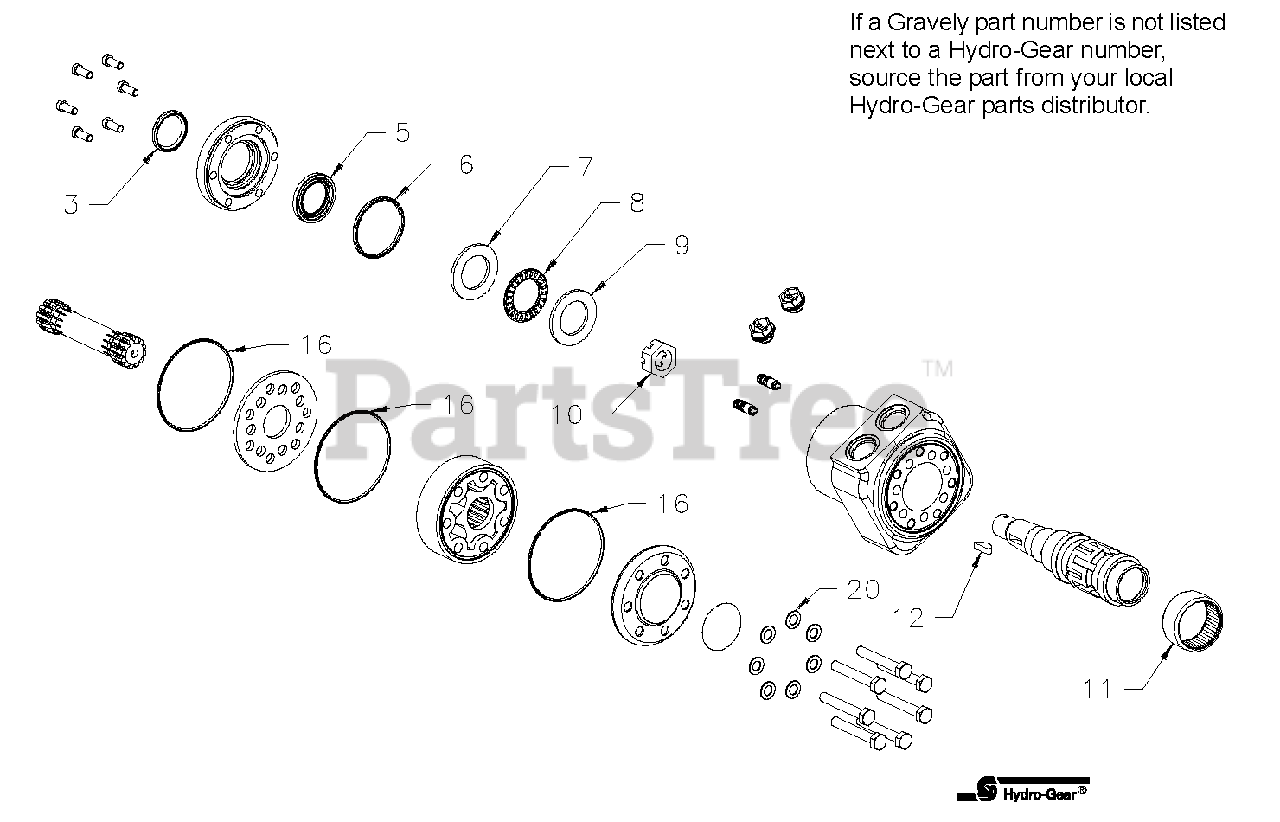 If a Gravely part number is not listed next to a Hydro-Gear number, source the part from your local Hydro-Gear parts distributor.

3

5

6

7

8

9

16

16

10

PartsTree™

16

20

12

11

Hydro-Gear®