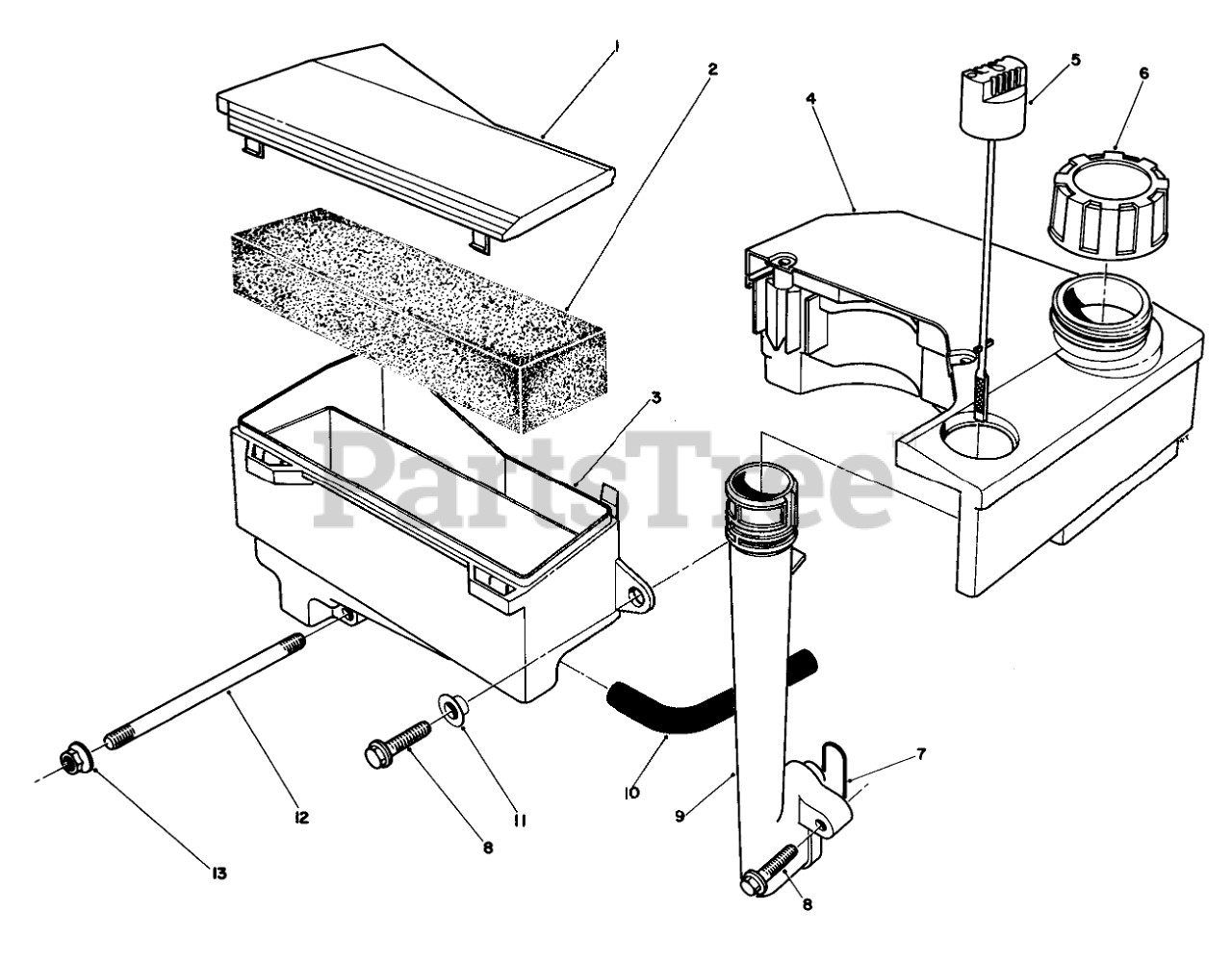 1
2
4
5
6
3
PartsTree
7
9
10
11
8
12
13
8