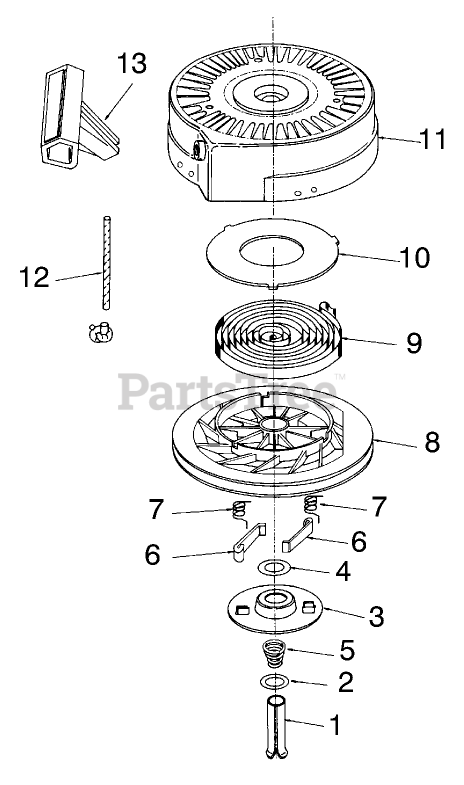 13
11
10
12
9
PartsTree™
8
7
7
6
6
4
3
5
2
1