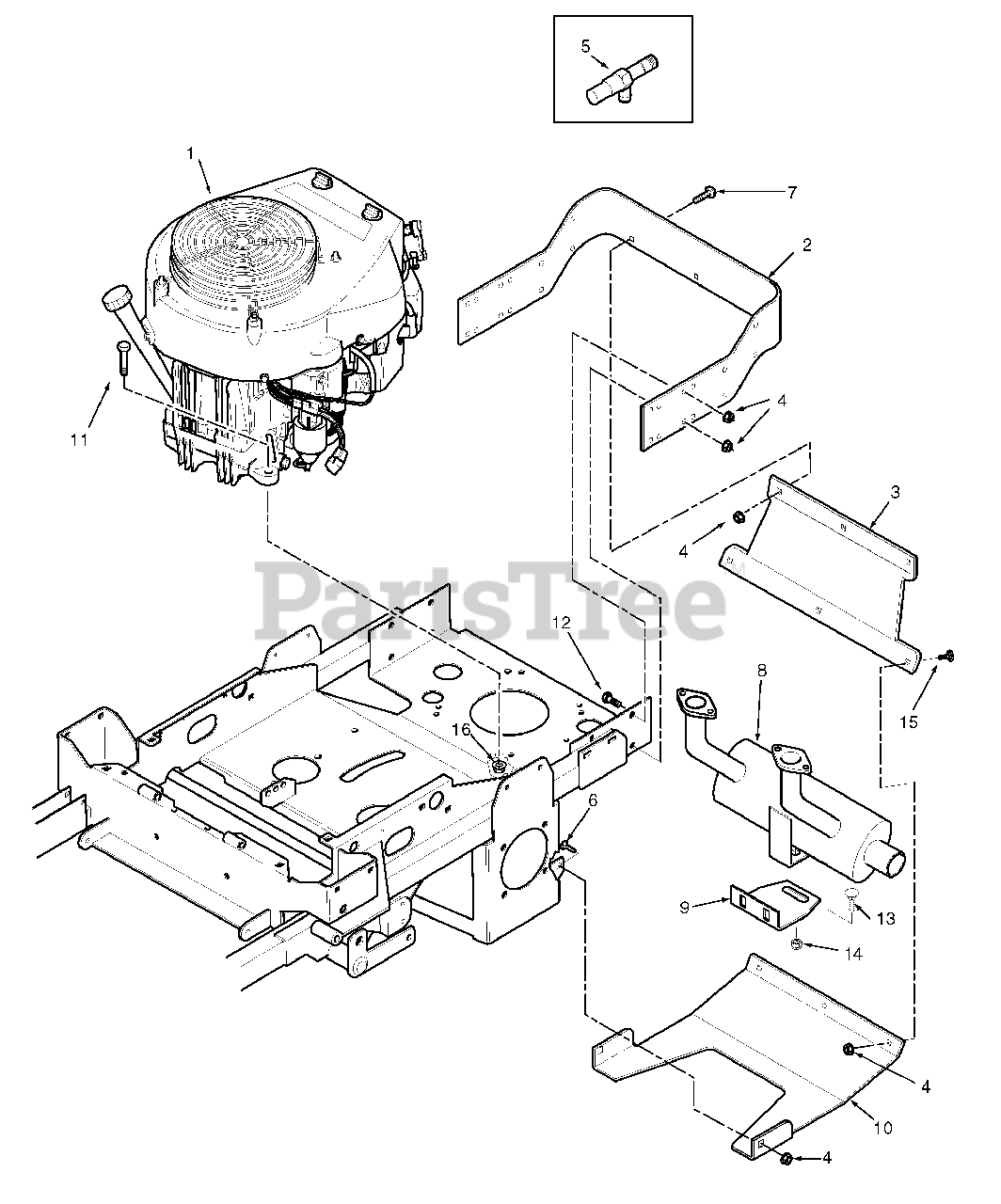 5

1

7

2

11

4

3

4

PartsTree

12

8

15

16

6

9

13

14

4

10

4