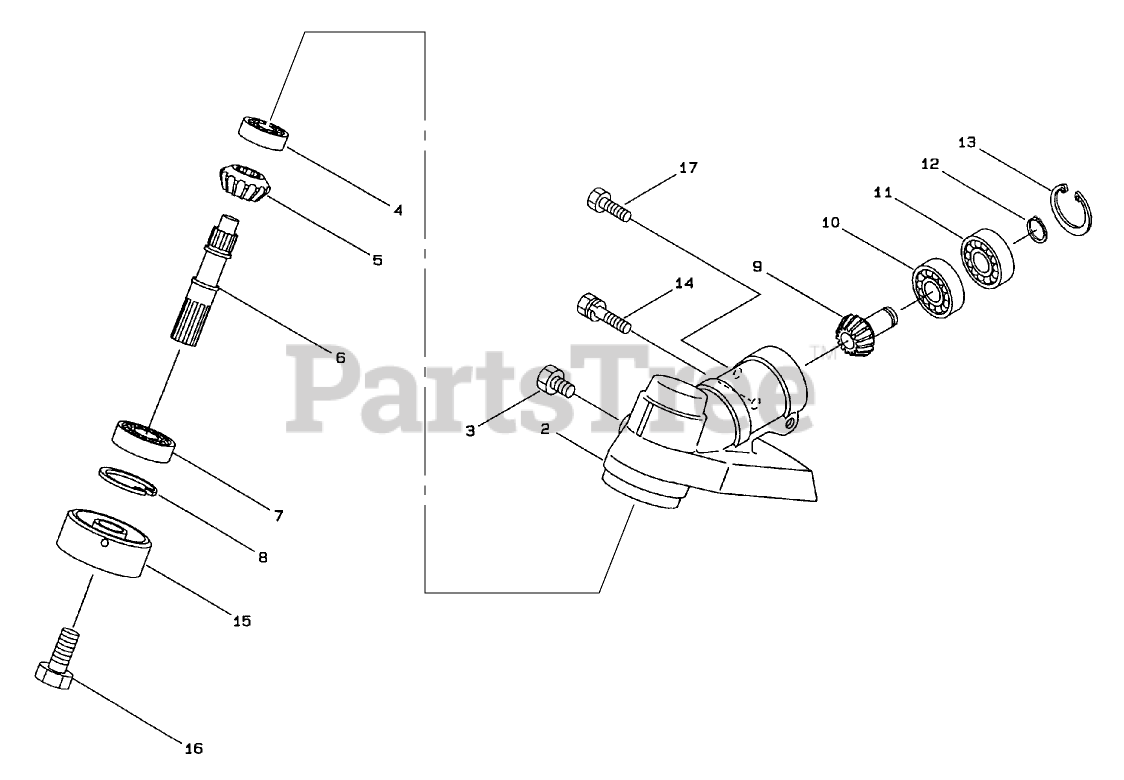 4
5
6
7
8
15
16
17
14
3
2
9
10
11
12
13
PartsTree™