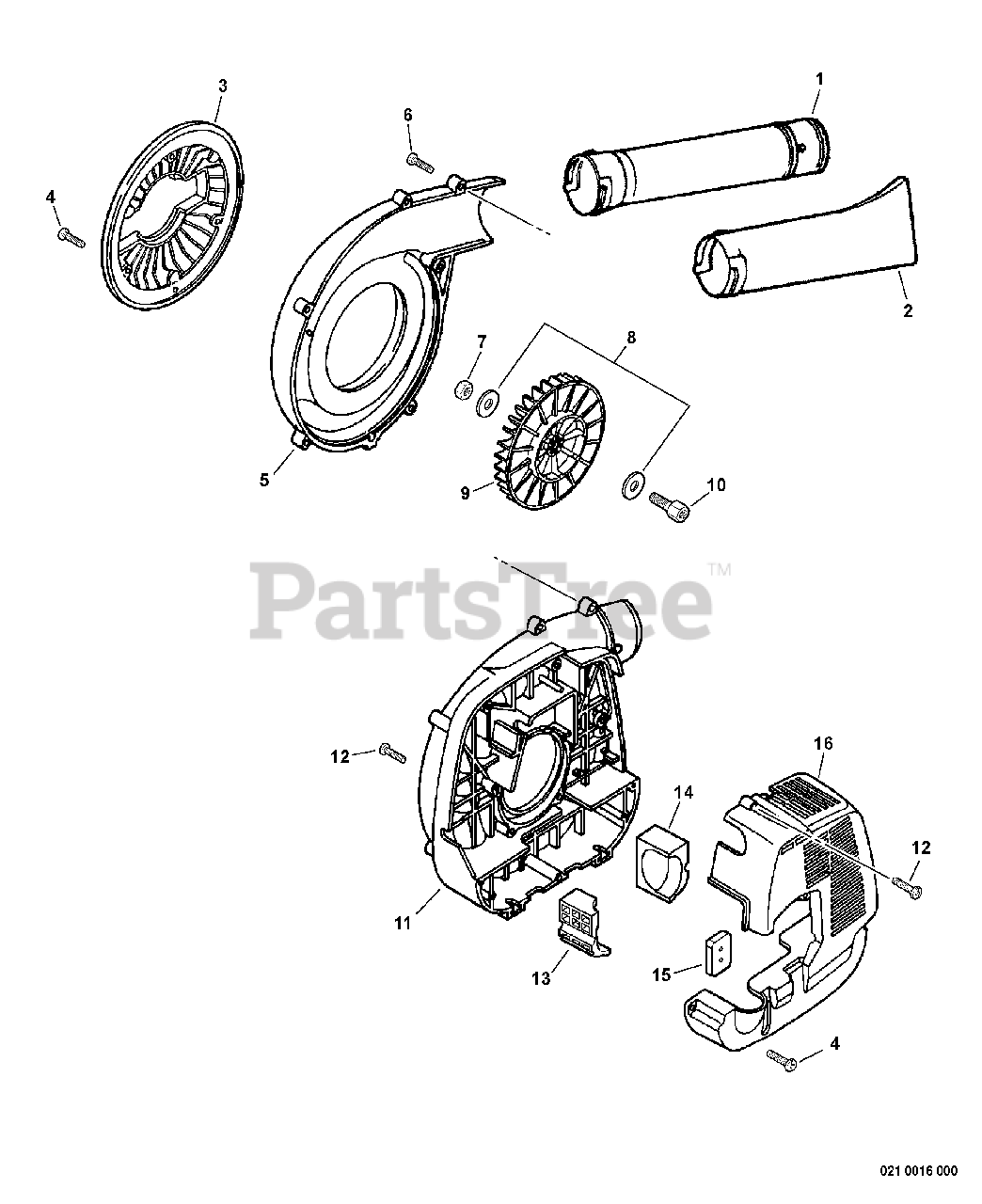 3
6
1
4
2
7
8
5
9
10
PartsTree™
12
16
14
12
11
13
15
4
021 0016 000