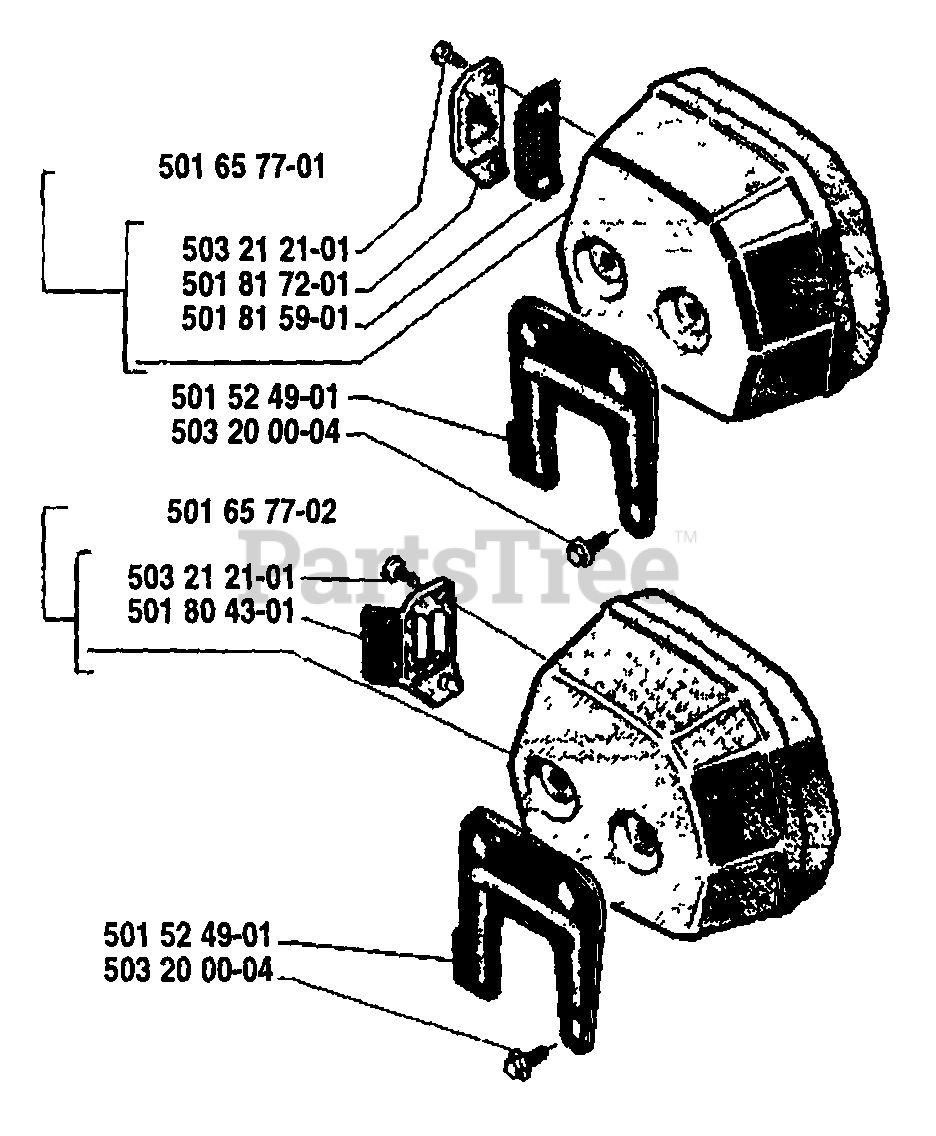 501 65 77-01

503 21 21-01
501 81 72-01
501 81 59-01

501 52 49-01
503 20 00-04

501 65 77-02

503 21 21-01
501 80 43-01

PartsTree™

501 52 49-01
503 20 00-04