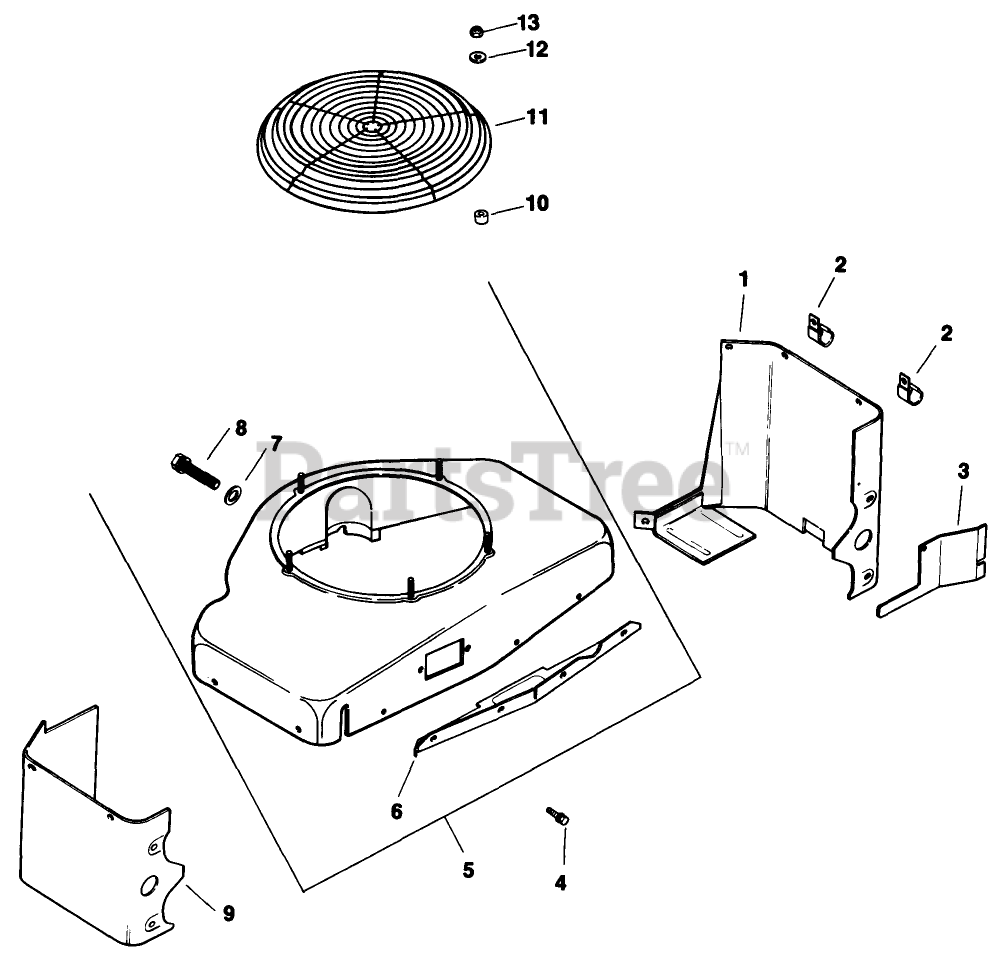 13
12
11
10
1
2
2
3
8
7
PartsTree™
6
5
4
9