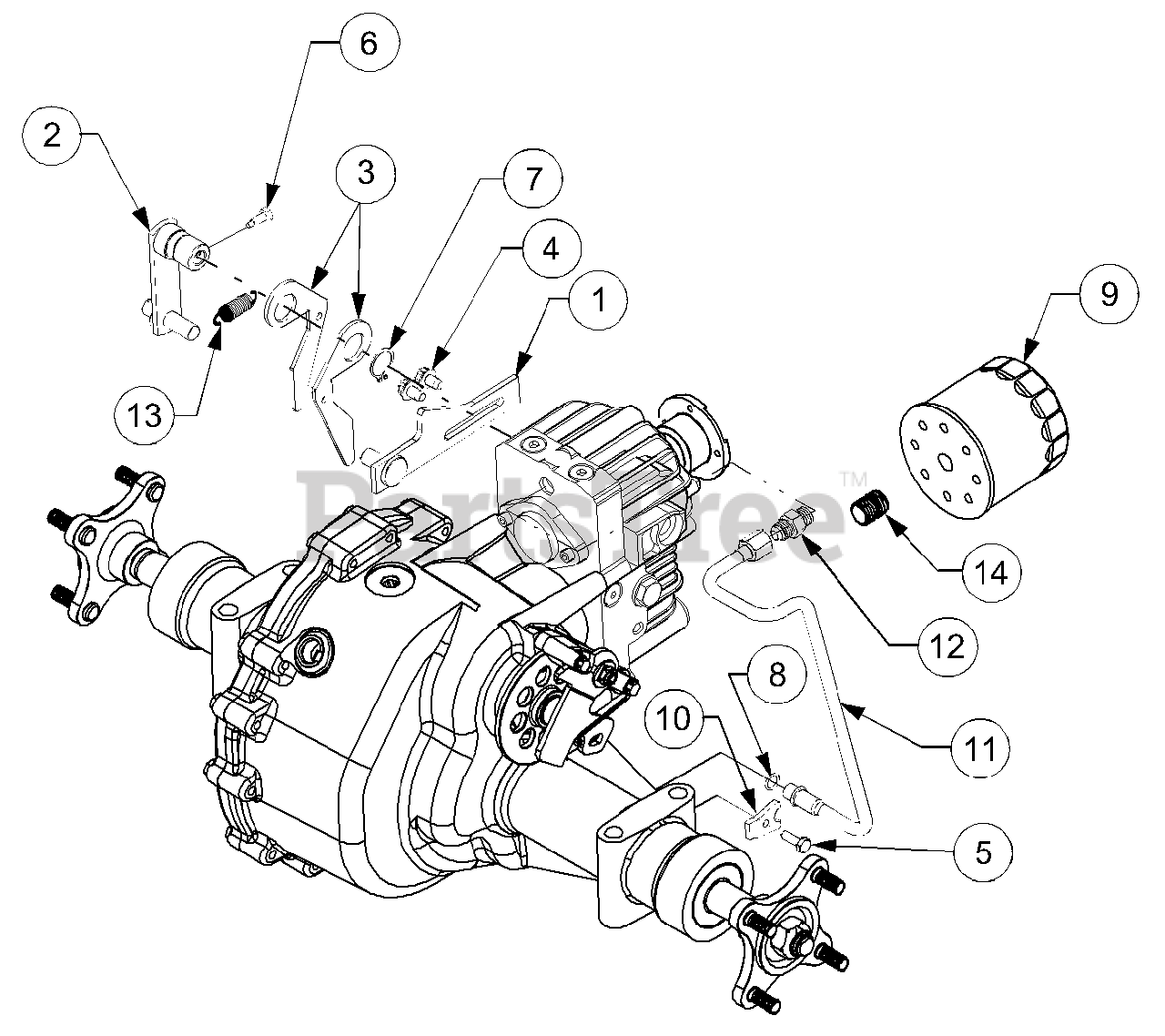 6
2
3
7
4
1
9
13
PartsTree™
14
12
8
10
11
5