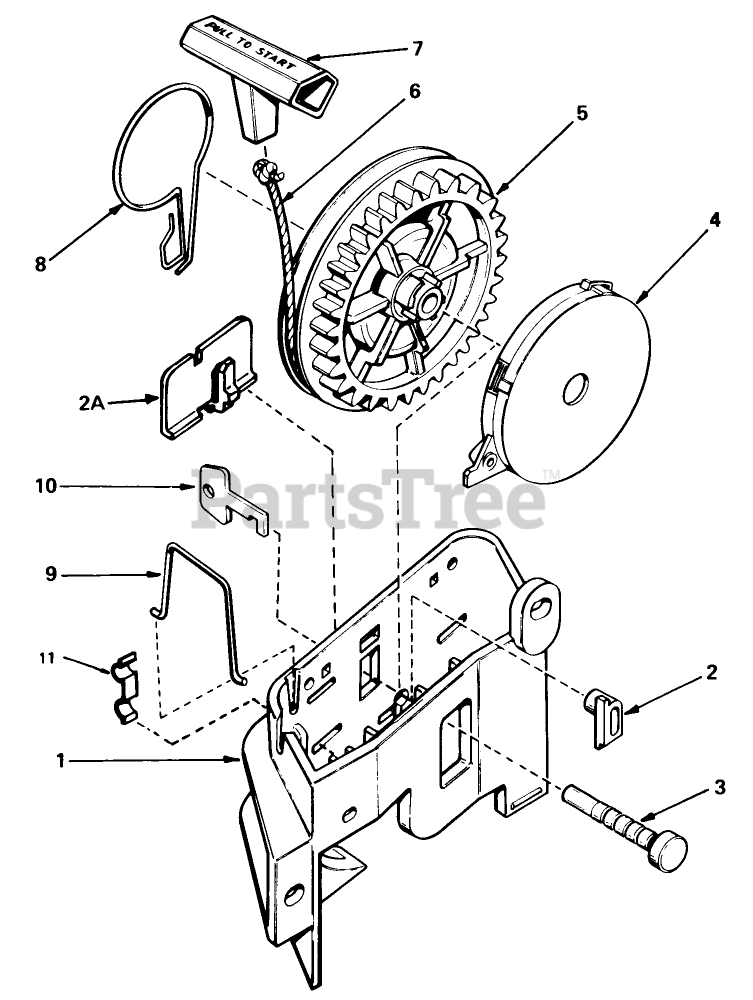 PULL TO START
7
6
5
4
8
2A
10
PartsTree™
9
11
2
1
3