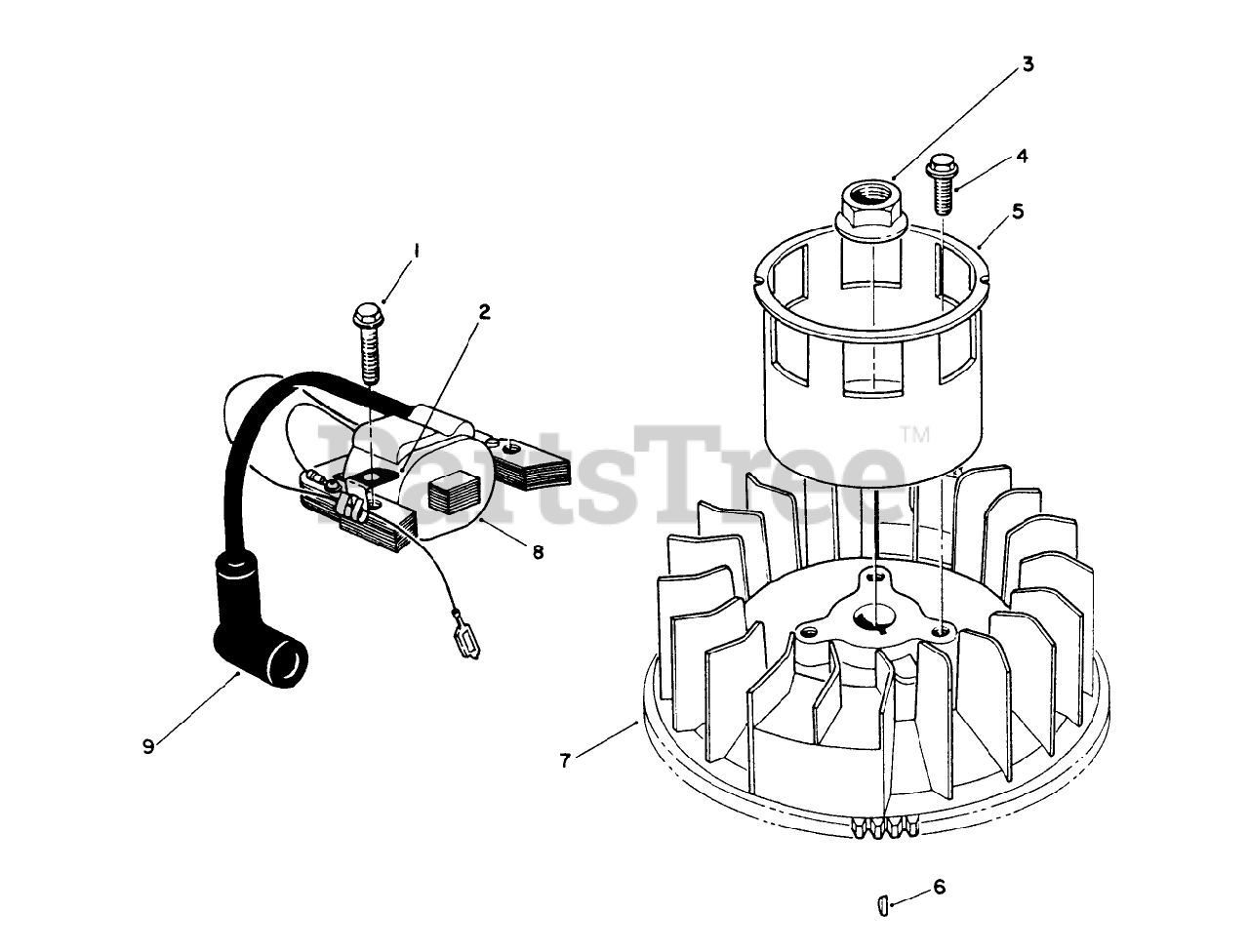 3
4
5
1
2
PartsTree™
8
9
7
6